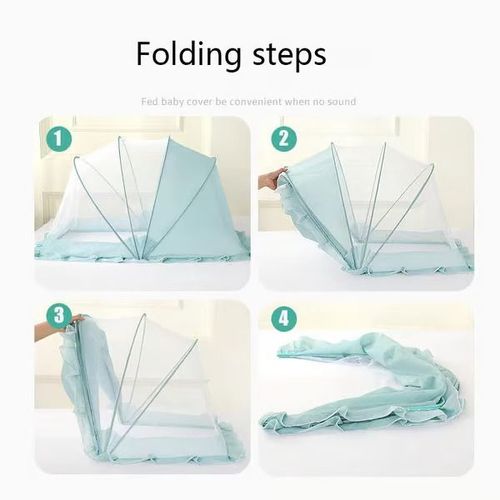 Folding steps

Fed baby cover be convenient when no sound

1

2

3

4