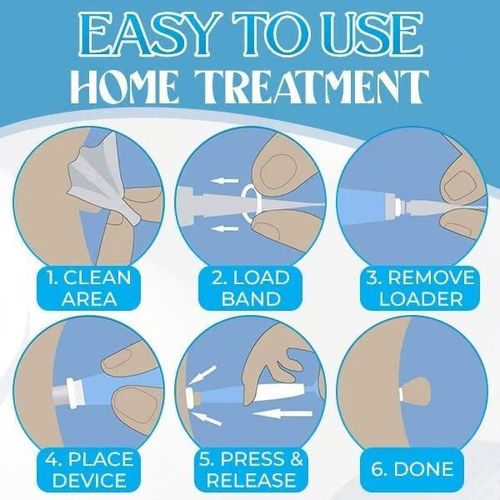 EASY TO USE
HOME TREATMENT

1. CLEAN AREA

2. LOAD BAND

3. REMOVE LOADER

4. PLACE DEVICE

5. PRESS & RELEASE

6. DONE