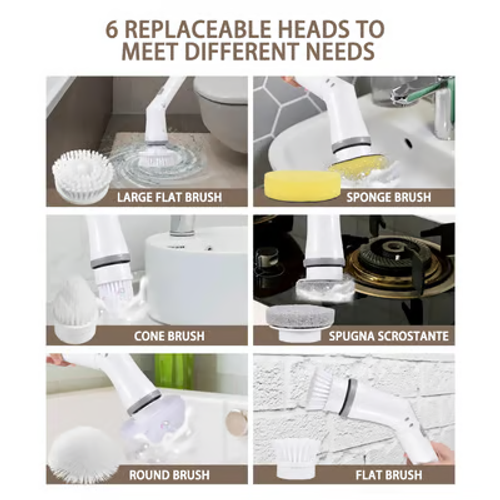 6 REPLACEABLE HEADS TO MEET DIFFERENT NEEDS

LARGE FLAT BRUSH

SPONGE BRUSH

CONE BRUSH

SPUGNA SCROSTANTE

ROUND BRUSH

FLAT BRUSH