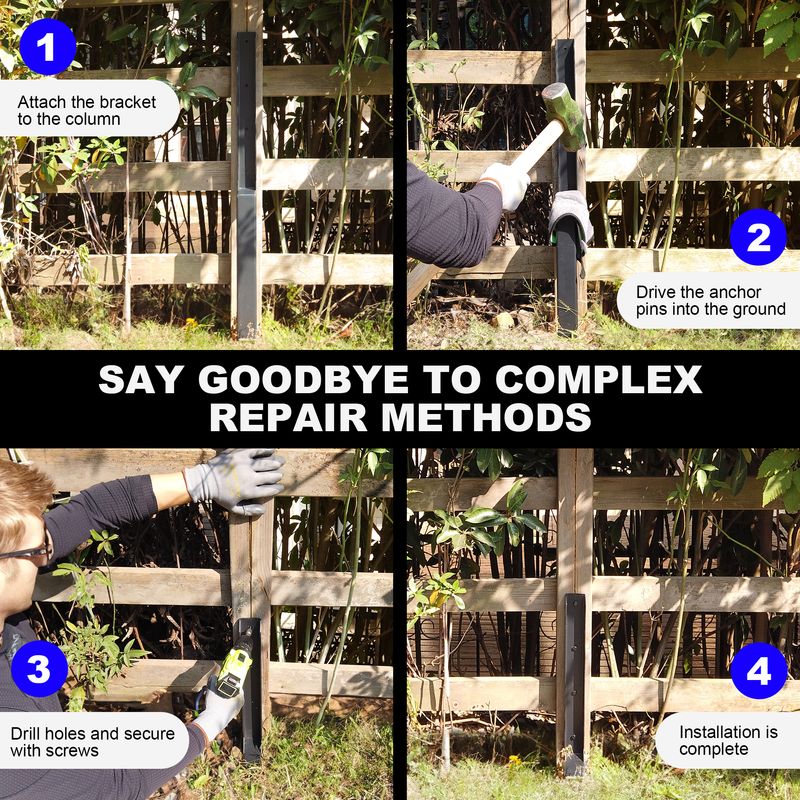 1

Attach the bracket to the column

2

Drive the anchor pins into the ground

SAY GOODBYE TO COMPLEX REPAIR METHODS

3

Drill holes and secure with screws

4

Installation is complete