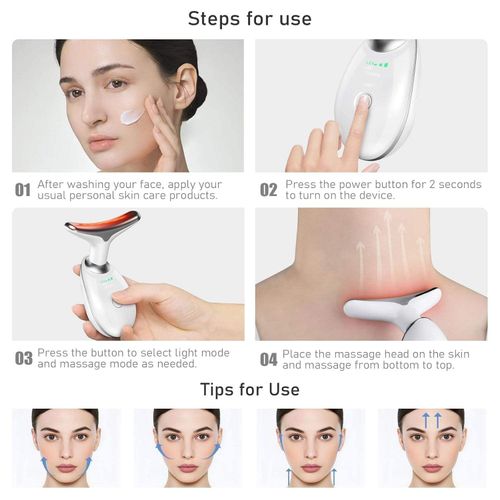 Steps for use

01 After washing your face, apply your usual personal skin care products.

02 Press the power button for 2 seconds to turn on the device.

03 Press the button to select light mode and massage mode as needed.

04 Place the massage head on the skin and massage from bottom to top.

Tips for Use