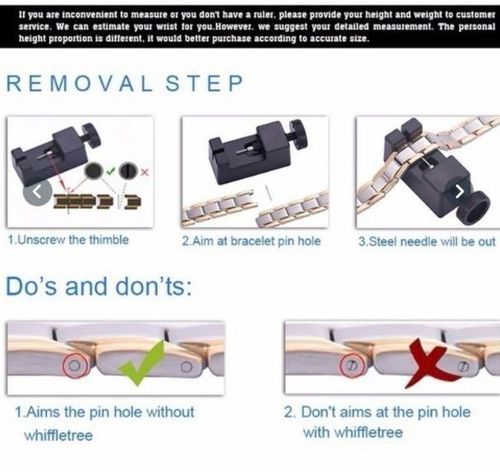 If you are inconvenient to measure or you don't have a ruler, please provide your height and weight to customer service. We can estimate your wrist for you.However, we suggest your detailed measurement. The personal height proportion is different, it would better purchase according to accurate size.

REMOVAL STEP

1.Unscrew the thimble

2.Aim at bracelet pin hole

3.Steel needle will be out

Do's and don'ts:

1.Aims the pin hole without whiffletree

2. Don't aims at the pin hole with whiffletree