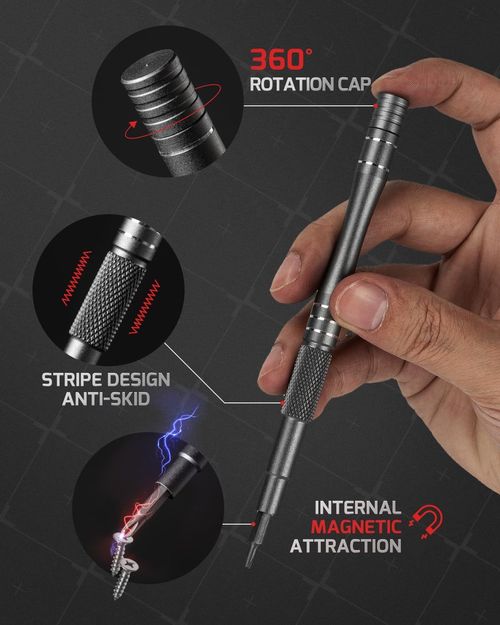 360°
ROTATION CAP

STRIPE DESIGN
ANTI-SKID

INTERNAL
MAGNETIC
ATTRACTION