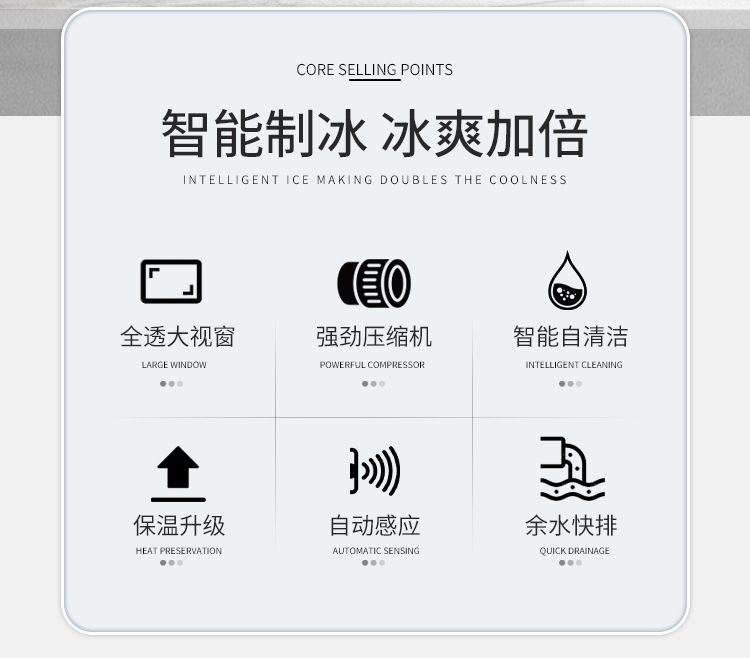 CORE SELLING POINTS

智能制冰 冰爽加倍

INTELLIGENT ICE MAKING DOUBLES THE COOLNESS

全透大视窗

LARGE WINDOW

强劲压缩机

POWERFUL COMPRESSOR

智能自清洁

INTELLIGENT CLEANING

保温升级

HEAT PRESERVATION

自动感应

AUTOMATIC SENSING

余水快排

QUICK DRAINAGE