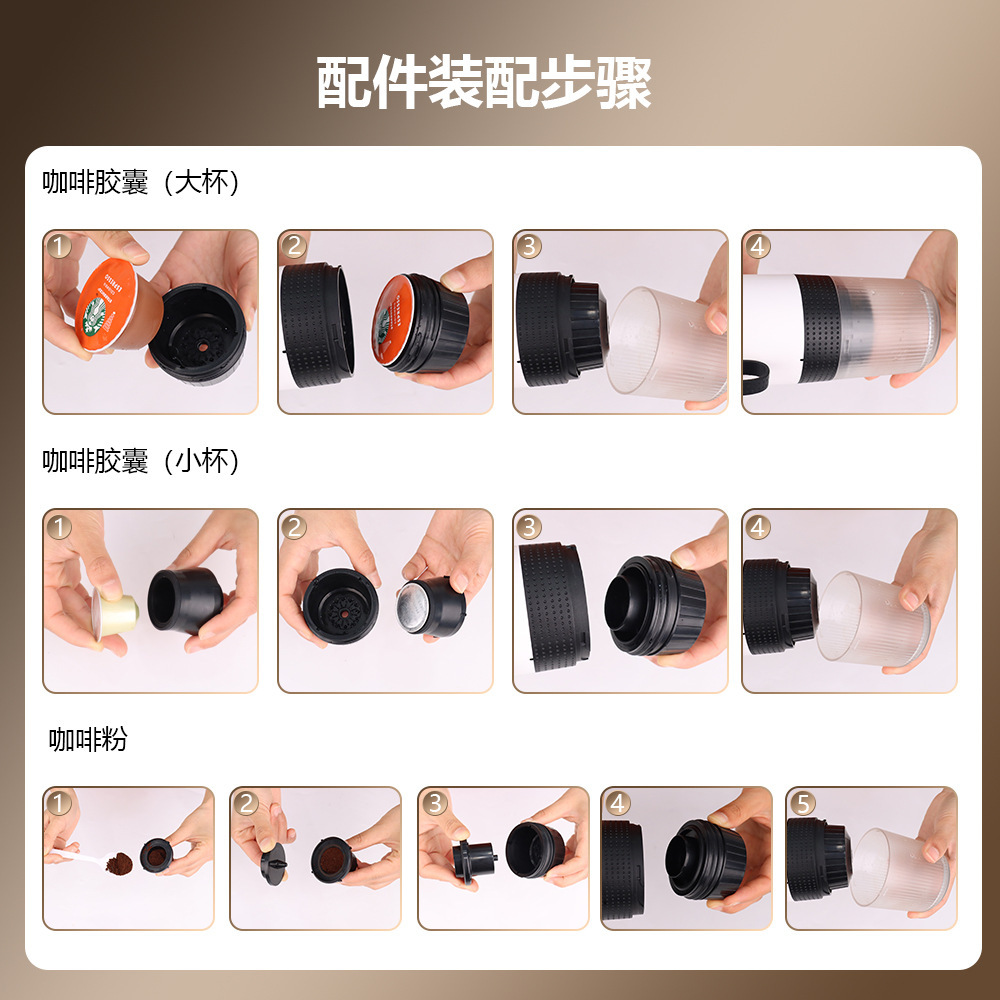 配件装配步骤

咖啡胶囊（大杯）

1

2

3

4

咖啡胶囊（小杯）

1

2

3

4

咖啡粉

1

2

3

4

5