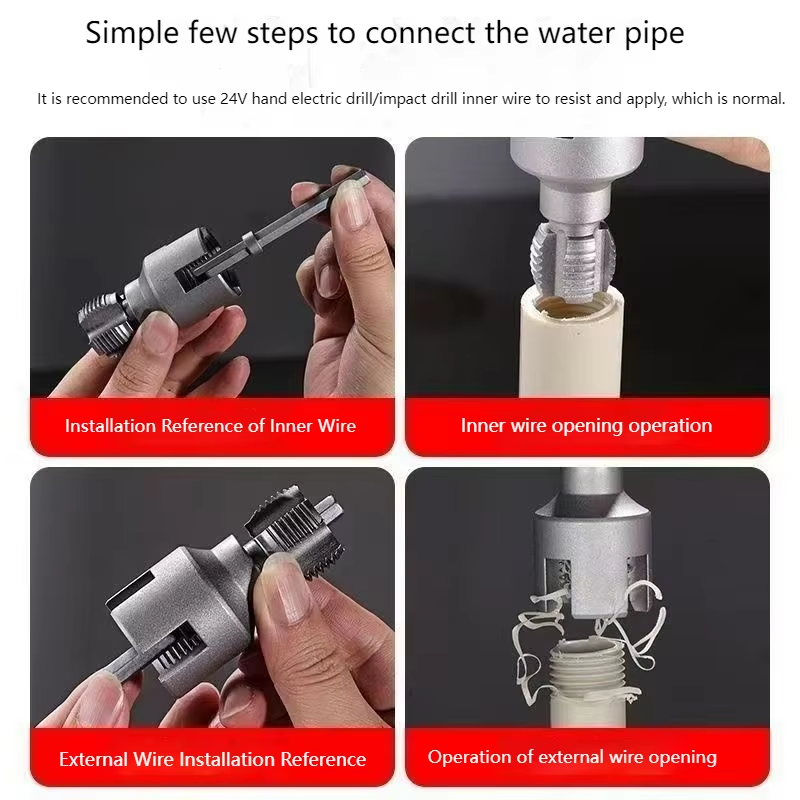 Simple few steps to connect the water pipe

It is recommended to use 24V hand electric drill/impact drill inner wire to resist and apply, which is normal.

Installation Reference of Inner Wire

Inner wire opening operation

External Wire Installation Reference

Operation of external wire opening