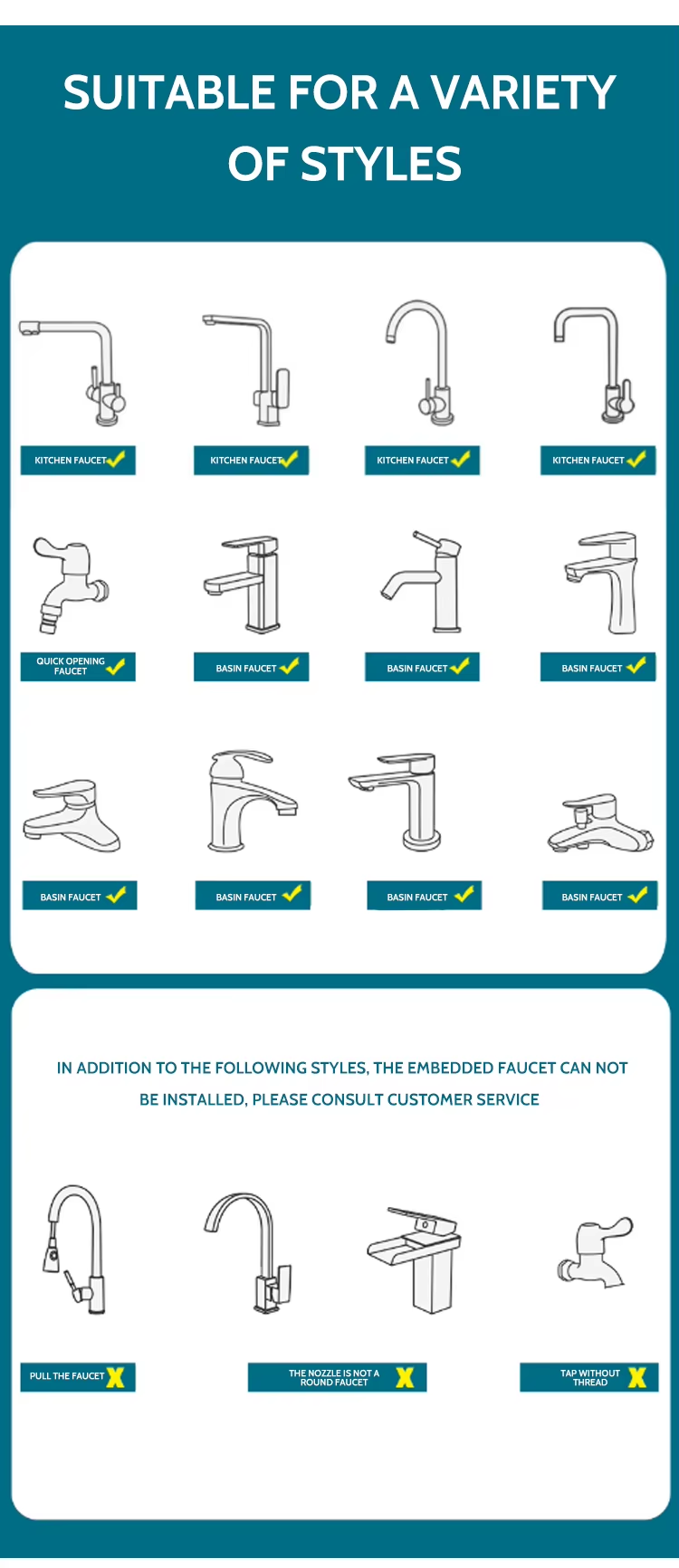 SUITABLE FOR A VARIETY OF STYLES

KITCHEN FAUCET

KITCHEN FAUCET

KITCHEN FAUCET

KITCHEN FAUCET

QUICK OPENING FAUCET

BASIN FAUCET

BASIN FAUCET

BASIN FAUCET

BASIN FAUCET

BASIN FAUCET

BASIN FAUCET

BASIN FAUCET

IN ADDITION TO THE FOLLOWING STYLES, THE EMBEDDED FAUCET CAN NOT BE INSTALLED, PLEASE CONSULT CUSTOMER SERVICE

PULL THE FAUCET X

THE NOZZLE IS NOT A ROUND FAUCET X

TAP WITHOUT THREAD X