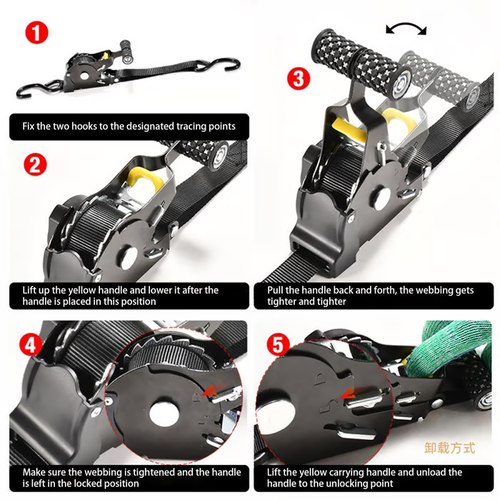 1

Fix the two hooks to the designated tracing points

2

Lift up the yellow handle and lower it after the handle is placed in this position

3

Pull the handle back and forth, the webbing gets tighter and tighter

4

Make sure the webbing is tightened and the handle is left in the locked position

5

卸载方式

Lift the yellow carrying handle and unload the handle to the unlocking point