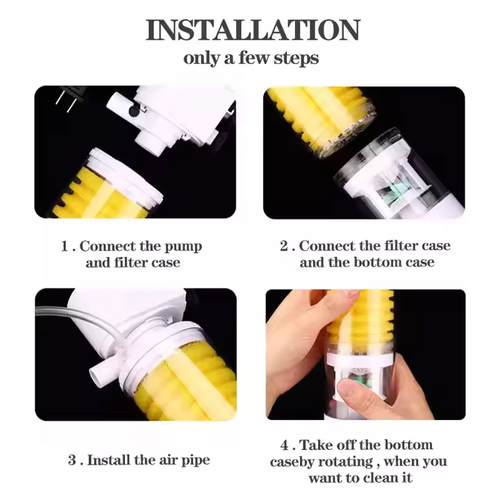 INSTALLATION
only a few steps

1 . Connect the pump and filter case

2 . Connect the filter case and the bottom case

3 . Install the air pipe

4 . Take off the bottom caseby rotating , when you want to clean it