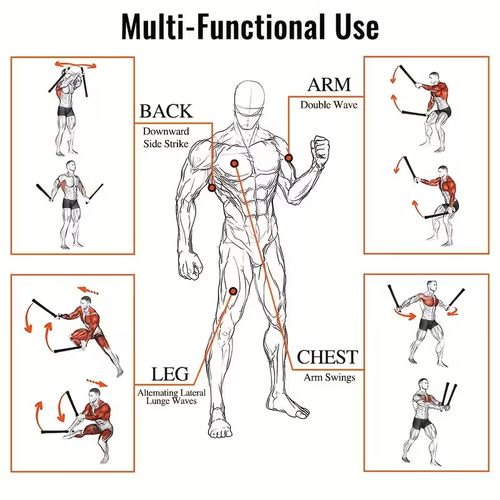 Multi-Functional Use

BACK
Downward Side Strike

ARM
Double Wave

LEG
Alternating Lateral Lunge Waves

CHEST
Arm Swings