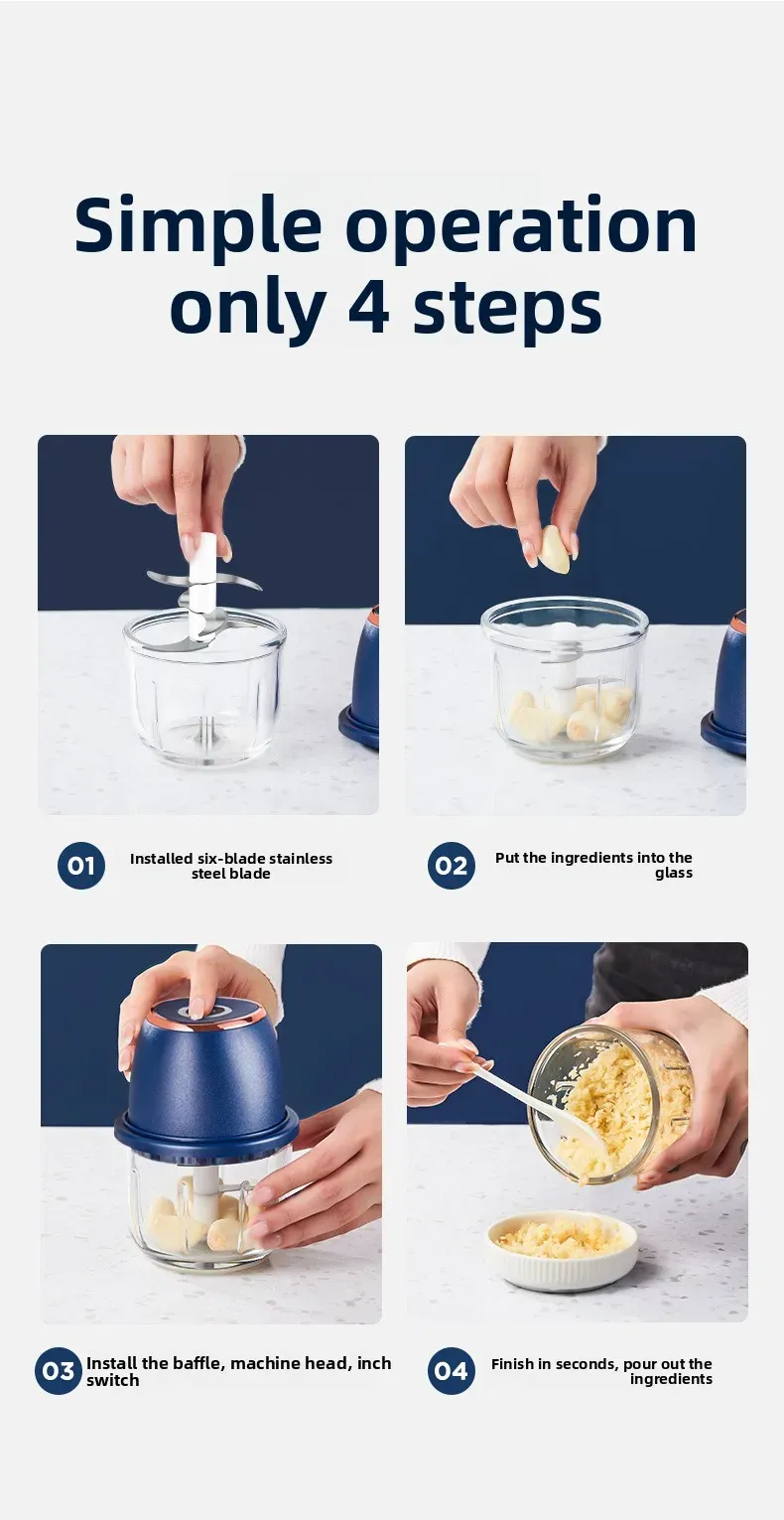 Simple operation only 4 steps

01 Installed six-blade stainless steel blade

02 Put the ingredients into the glass

03 Install the baffle, machine head, inch switch

04 Finish in seconds, pour out the ingredients