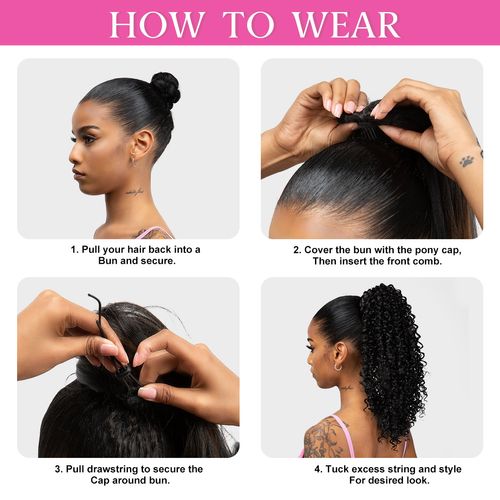 HOW TO WEAR

1. Pull your hair back into a Bun and secure.

2. Cover the bun with the pony cap, Then insert the front comb.

3. Pull drawstring to secure the Cap around bun.

4. Tuck excess string and style For desired look.