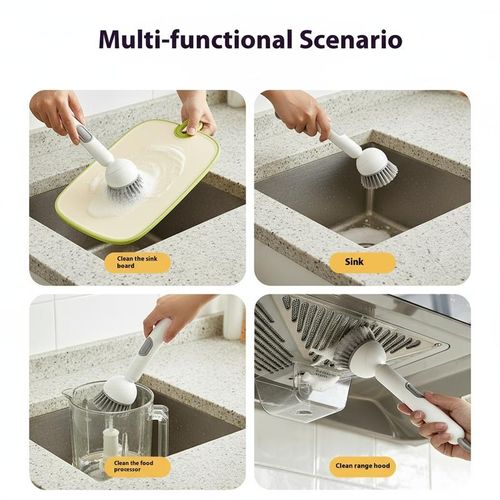 Multi-functional Scenario

Clean the sink board

Sink

Clean the food processor

Clean range hood