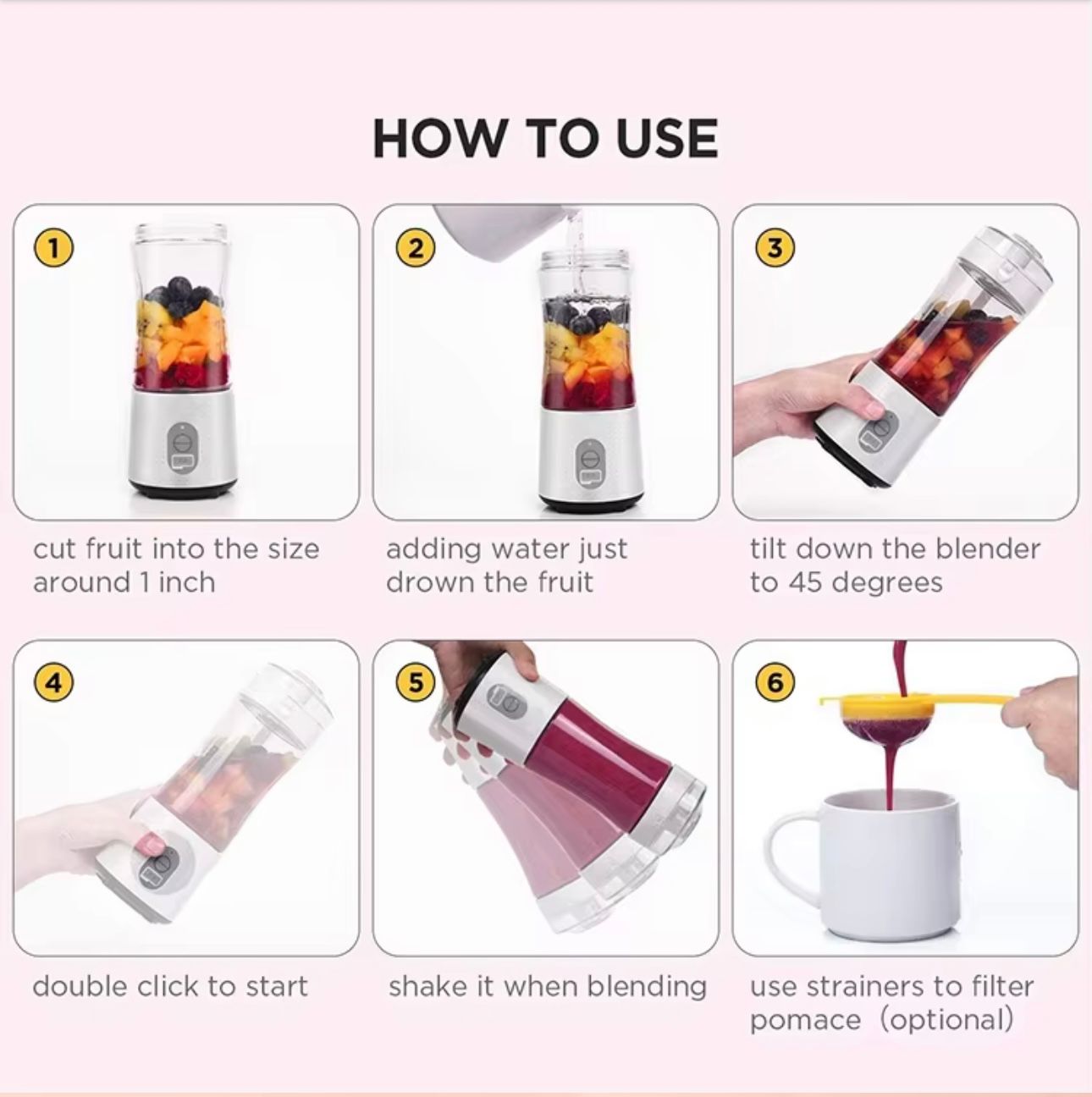 HOW TO USE

1

cut fruit into the size around 1 inch

2

adding water just drown the fruit

3

tilt down the blender to 45 degrees

4

double click to start

5

shake it when blending

6

use strainers to filter pomace (optional)