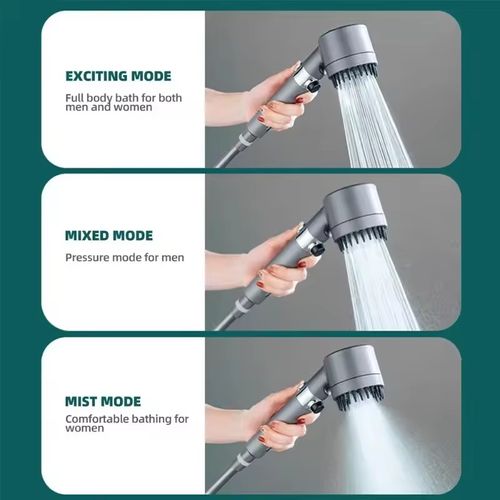 EXCITING MODE
Full body bath for both men and women

MIXED MODE
Pressure mode for men

MIST MODE
Comfortable bathing for women