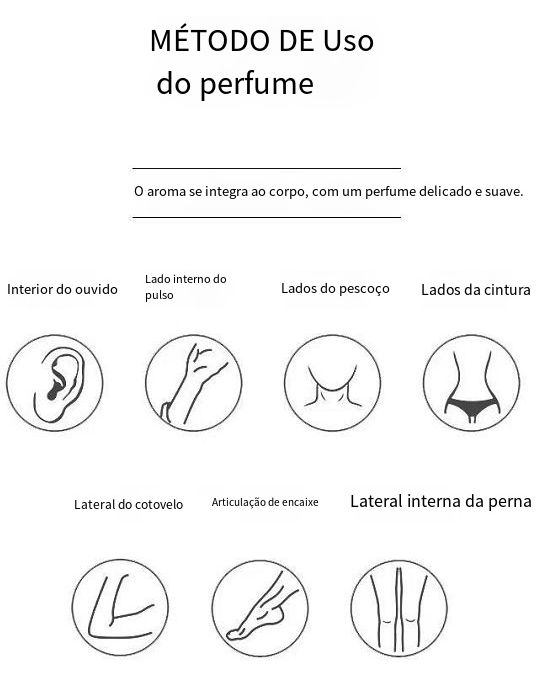 MÉTODO DE Uso
do perfume

O aroma se integra ao corpo, com um perfume delicado e suave.

Interior do ouvido

Lado interno do pulso

Lados do pescoço

Lados da cintura

Lateral do cotovelo

Articulação de encaixe

Lateral interna da perna