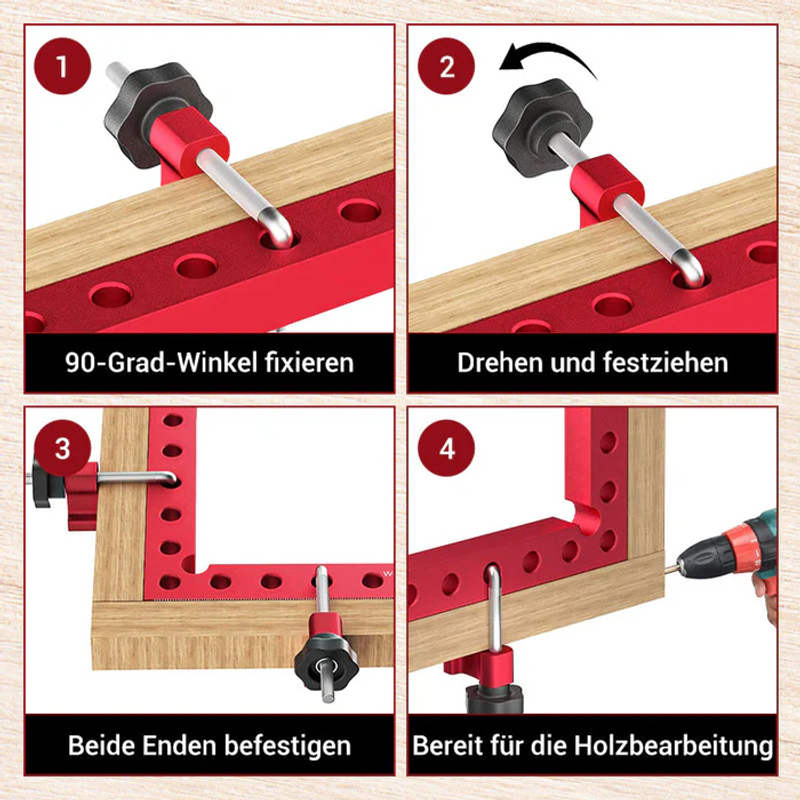 1

90-Grad-Winkel fixieren

2

Drehen und festziehen

3

Beide Enden befestigen

4

Bereit für die Holzbearbeitung