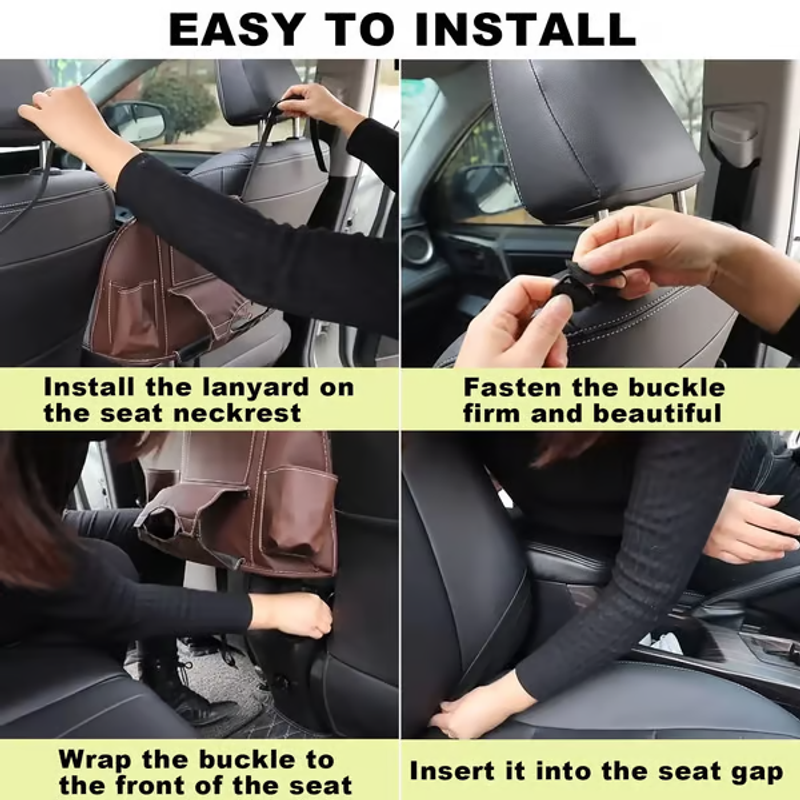 EASY TO INSTALL

Install the lanyard on the seat neckrest

Fasten the buckle firm and beautiful

Wrap the buckle to the front of the seat

Insert it into the seat gap