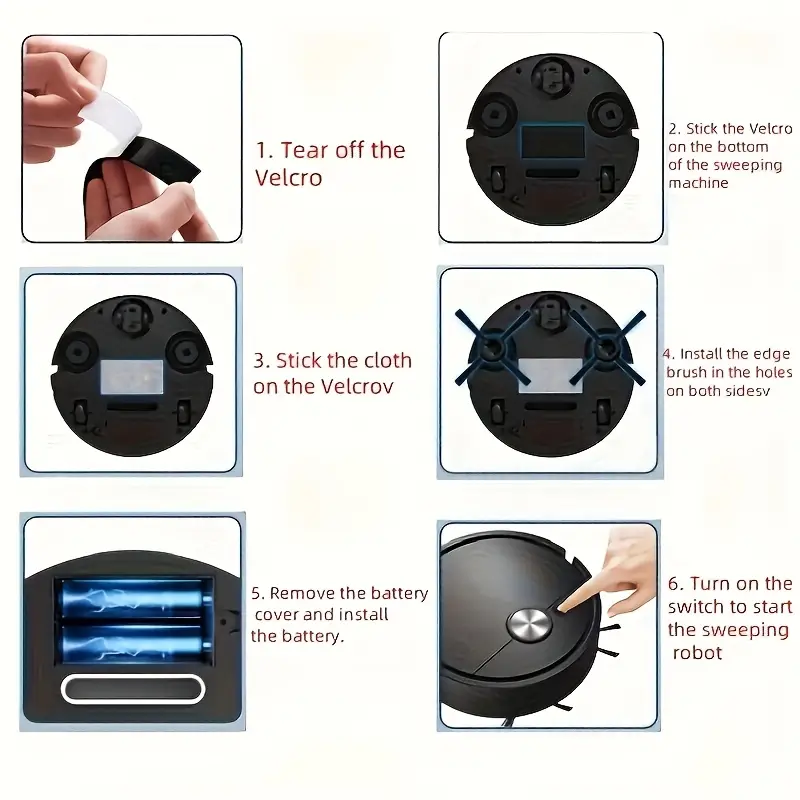 1. Tear off the Velcro

2. Stick the Velcro on the bottom of the sweeping machine

3. Stick the cloth on the Velcrov

4. Install the edge brush in the holes on both sidesv

5. Remove the battery cover and install the battery.

6. Turn on the switch to start the sweeping robot