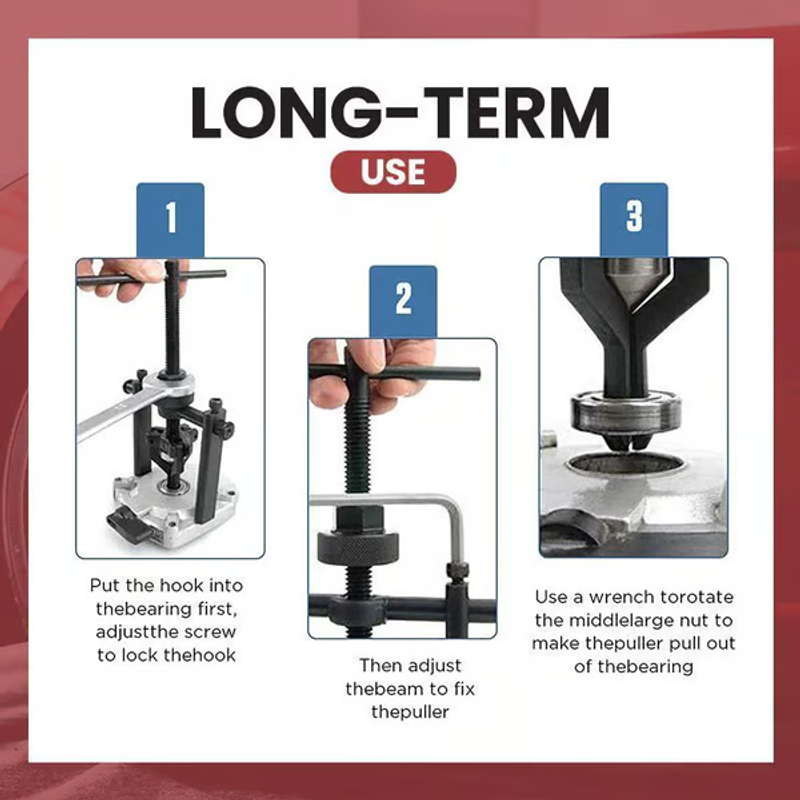 LONG-TERM
USE

1

Put the hook into thebearing first, adjustthe screw to lock thehook

2

Then adjust thebeam to fix thepuller

3

Use a wrench torotate the middlelarge nut to make thepuller pull out of thebearing