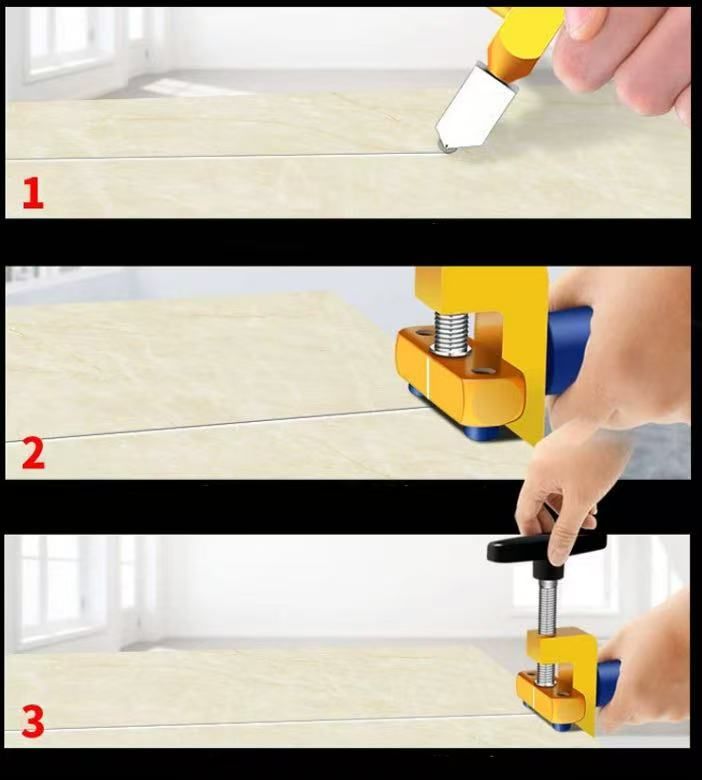 1

2

3