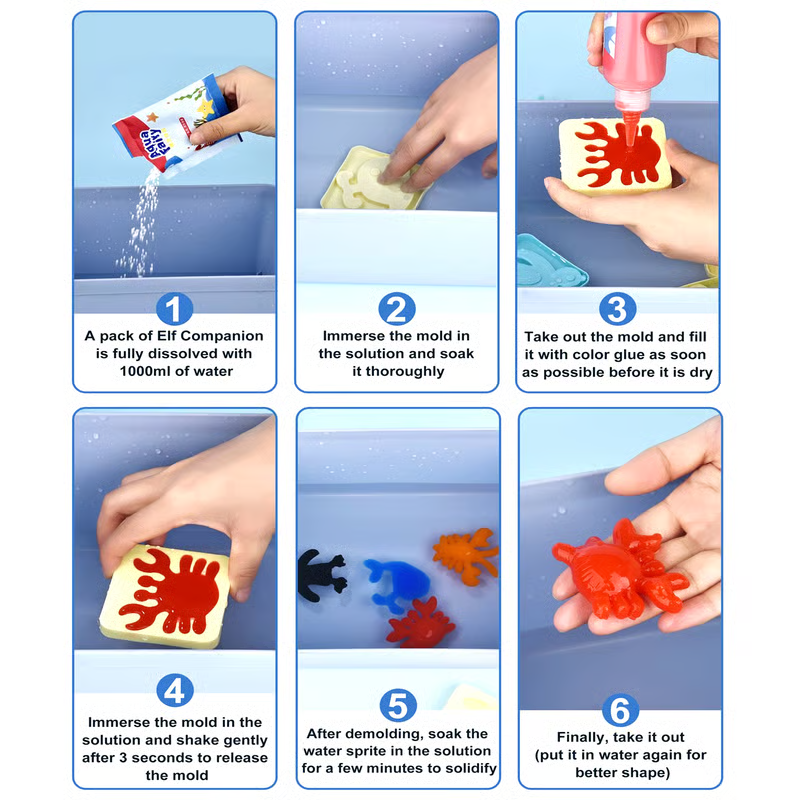 Aqua Fairy

1

A pack of Elf Companion is fully dissolved with 1000ml of water

2

Immerse the mold in the solution and soak it thoroughly

3

Take out the mold and fill it with color glue as soon as possible before it is dry

4

Immerse the mold in the solution and shake gently after 3 seconds to release the mold

5

After demolding, soak the water sprite in the solution for a few minutes to solidify

6

Finally, take it out (put it in water again for better shape)