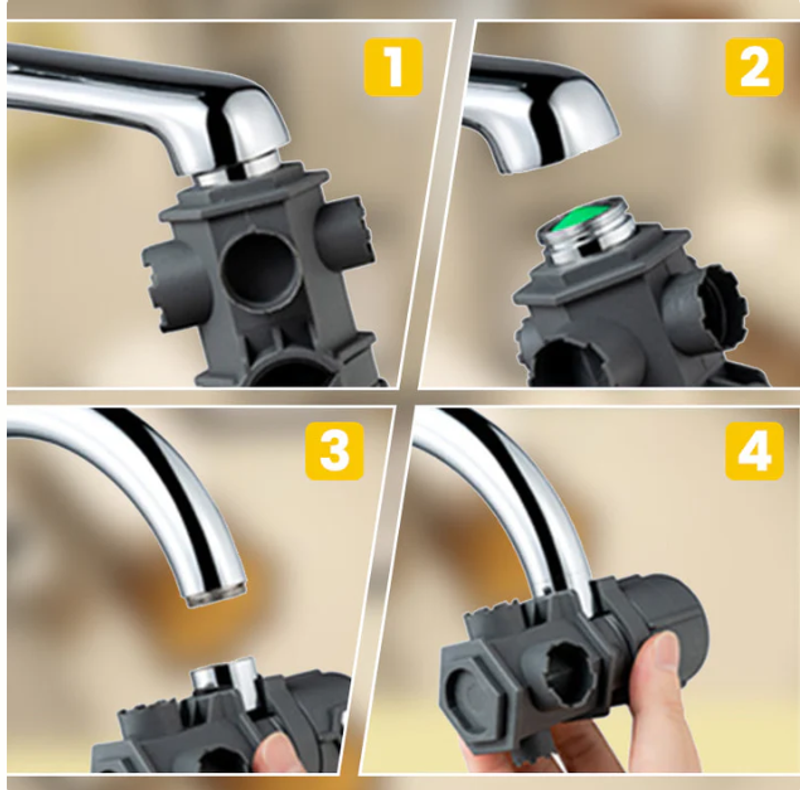 1

2

3

4