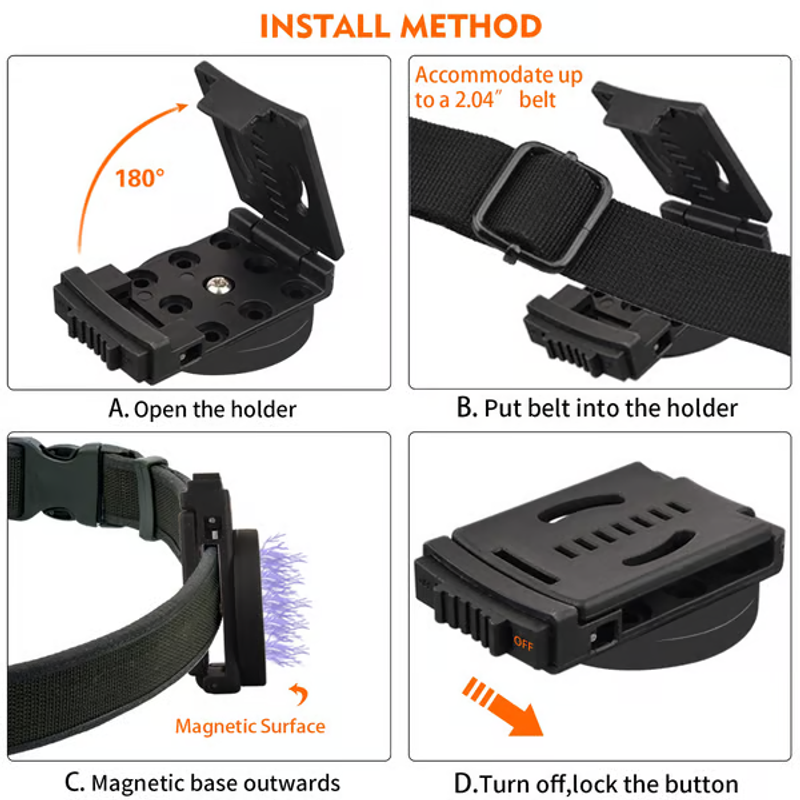 INSTALL METHOD

180°

A. Open the holder

Accommodate up to a 2.04″ belt

B. Put belt into the holder

Magnetic Surface

C. Magnetic base outwards

OFF

D.Turn off,lock the button