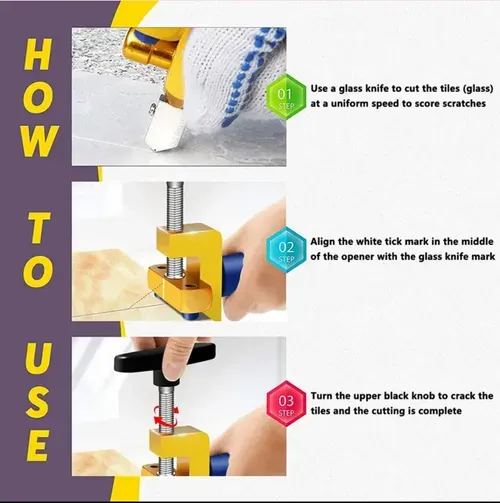 HOW TO USE

01
STEP
Use a glass knife to cut the tiles (glass) at a uniform speed to score scratches

02
STEP
Align the white tick mark in the middle of the opener with the glass knife mark

03
STEP
Turn the upper black knob to crack the tiles and the cutting is complete