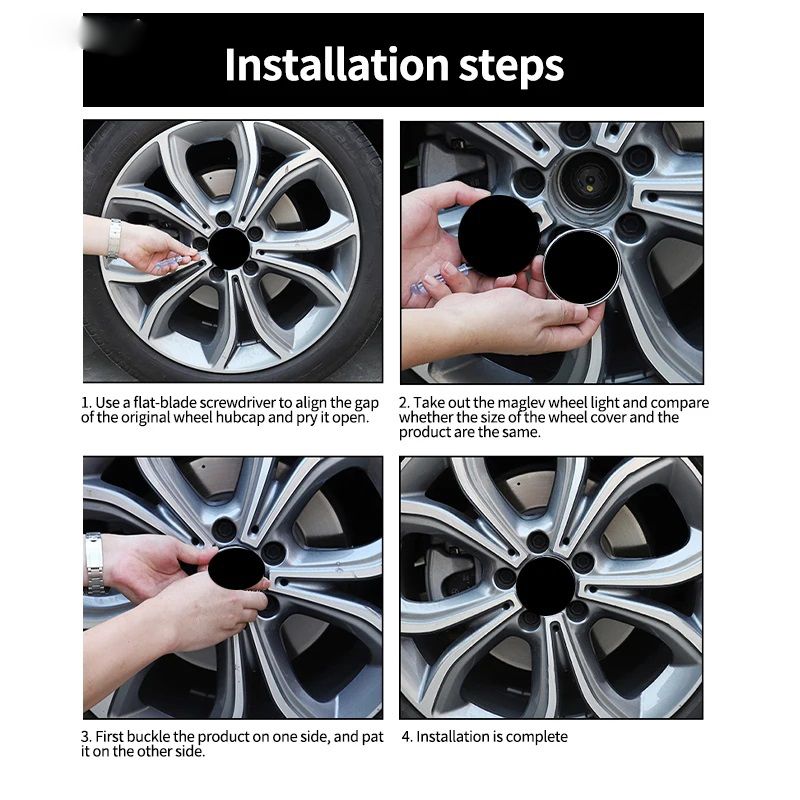 Installation steps

1. Use a flat-blade screwdriver to align the gap of the original wheel hubcap and pry it open.

2. Take out the maglev wheel light and compare whether the size of the wheel cover and the product are the same.

3. First buckle the product on one side, and pat it on the other side.

4. Installation is complete