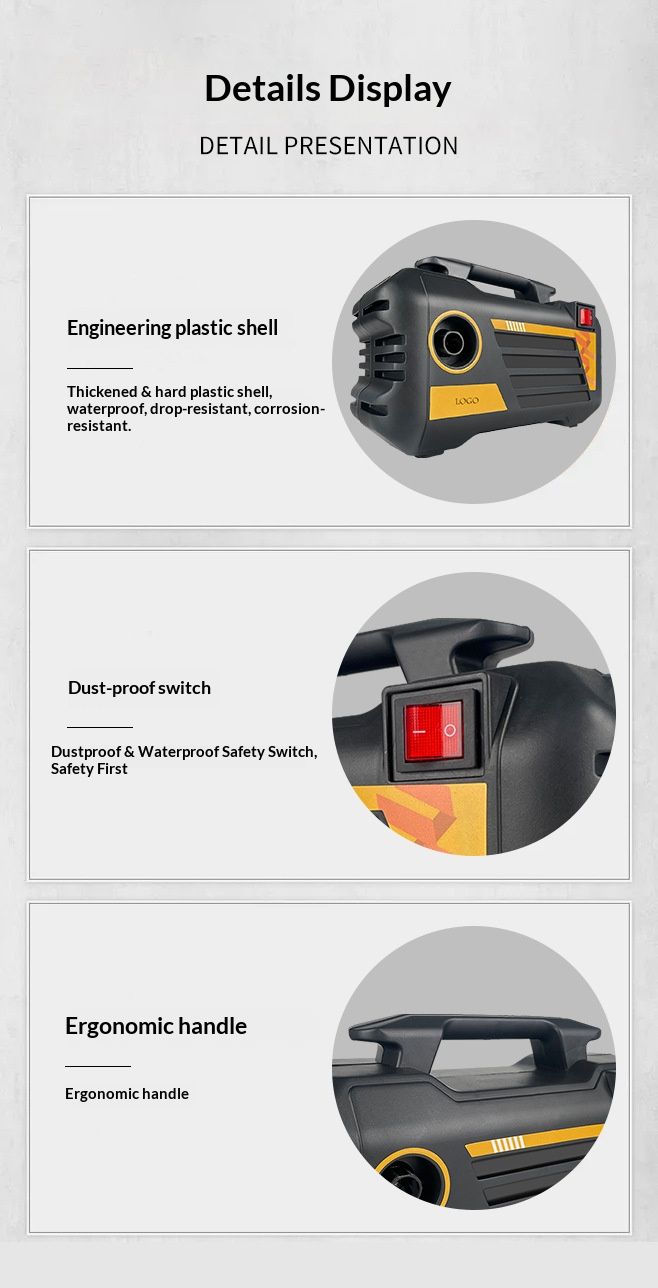 Details Display

DETAIL PRESENTATION

Engineering plastic shell

Thickened & hard plastic shell, waterproof, drop-resistant, corrosion-resistant.

LOGO

Dust-proof switch

Dustproof & Waterproof Safety Switch, Safety First

Ergonomic handle

Ergonomic handle