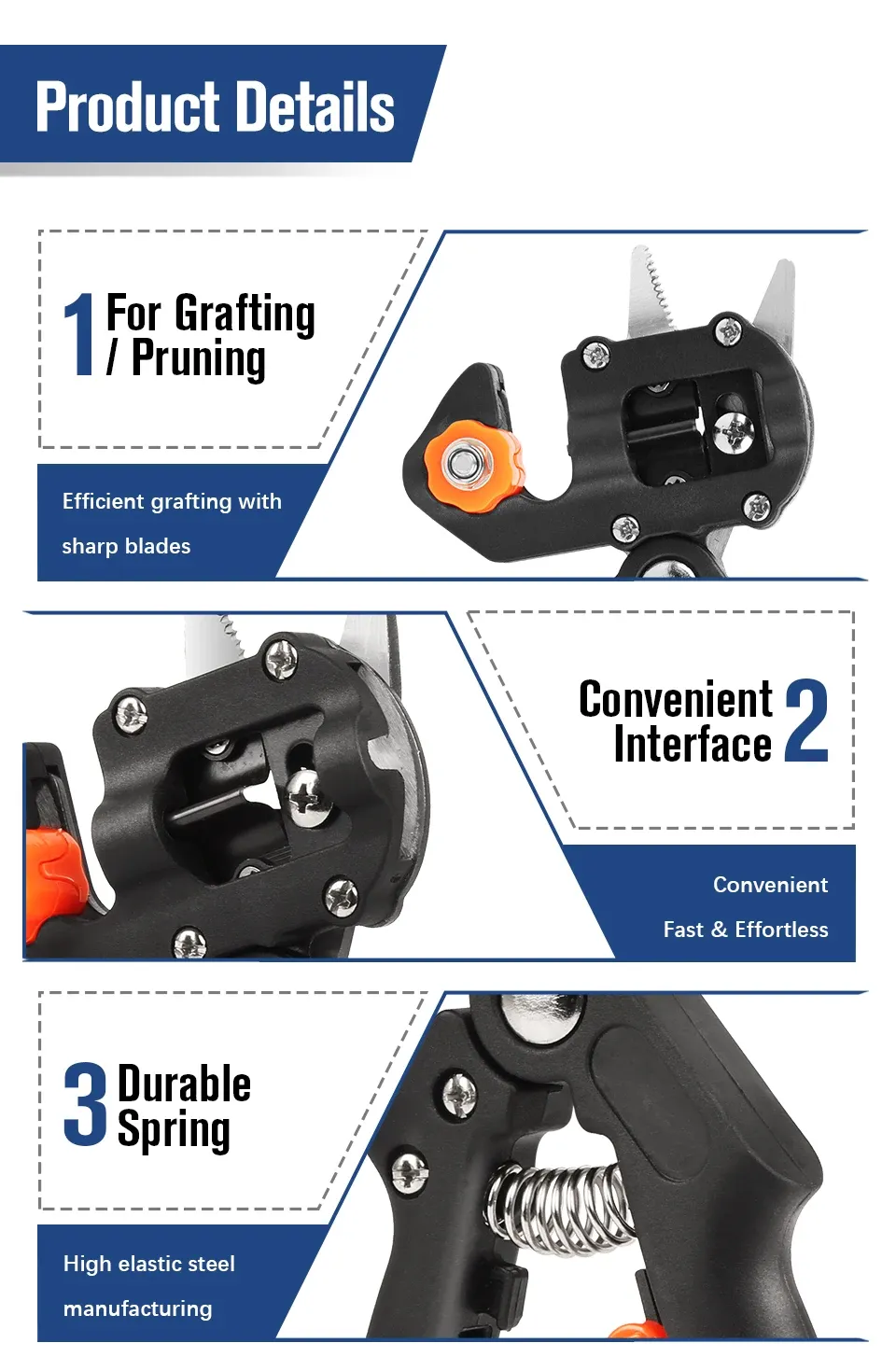 Product Details

1 For Grafting / Pruning

Efficient grafting with sharp blades

Convenient Interface 2

Convenient

Fast & Effortless

3 Durable Spring

High elastic steel manufacturing