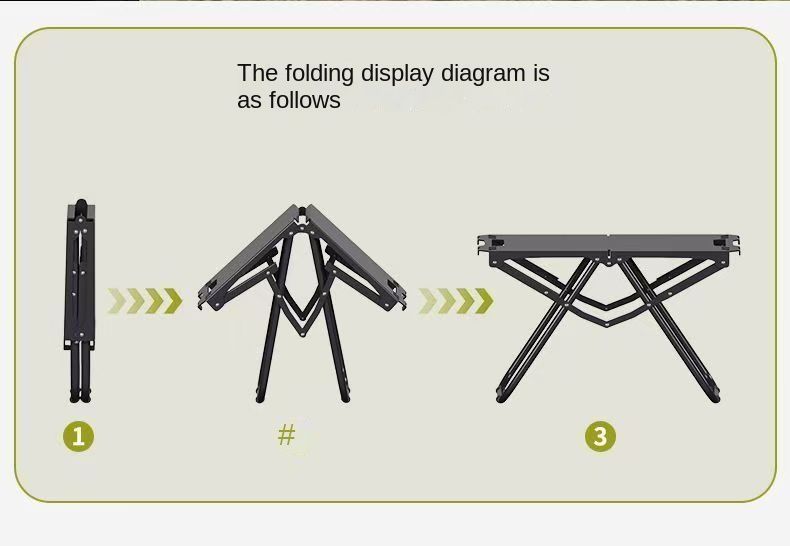 The folding display diagram is as follows

1

#

3