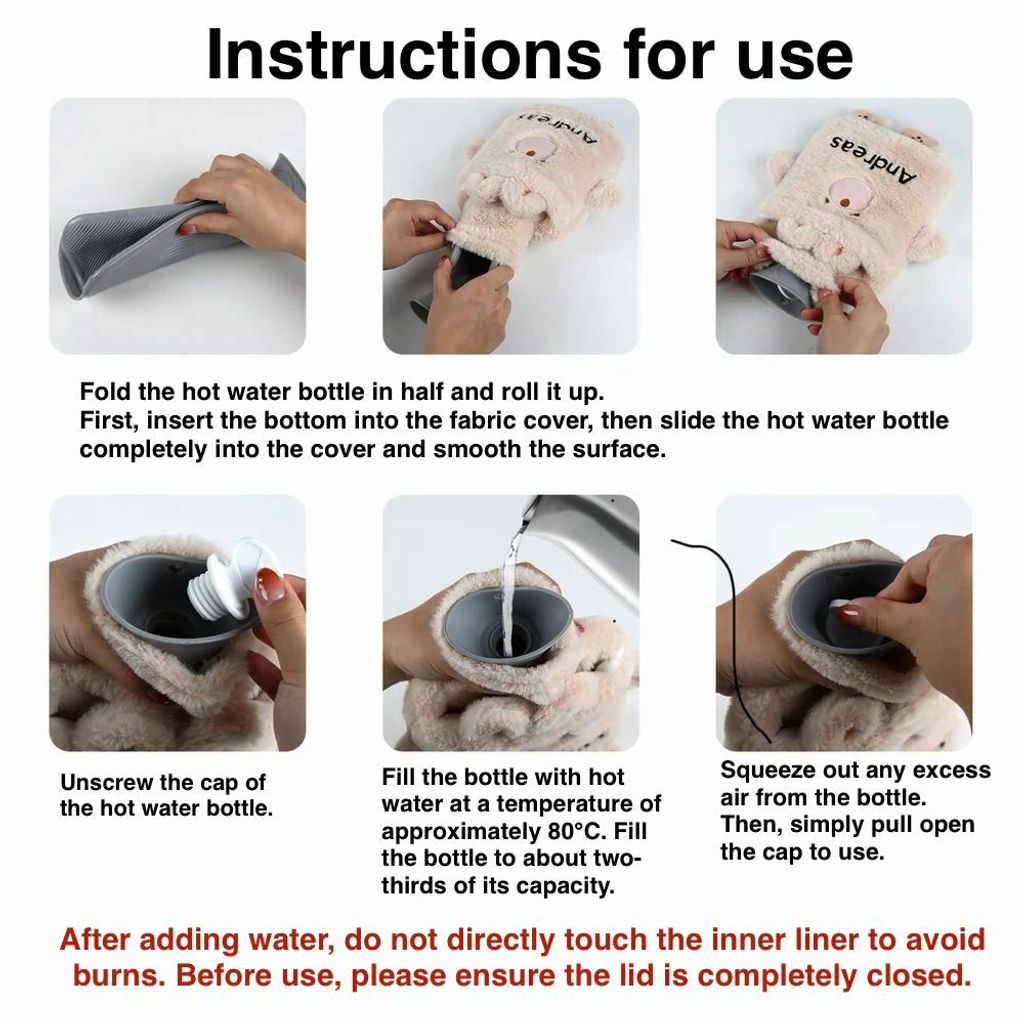 Instructions for use

Andreas

Andreas

Fold the hot water bottle in half and roll it up.
First, insert the bottom into the fabric cover, then slide the hot water bottle completely into the cover and smooth the surface.

Unscrew the cap of the hot water bottle.

Fill the bottle with hot water at a temperature of approximately 80°C. Fill the bottle to about two-thirds of its capacity.

Squeeze out any excess air from the bottle. Then, simply pull open the cap to use.

After adding water, do not directly touch the inner liner to avoid burns. Before use, please ensure the lid is completely closed.