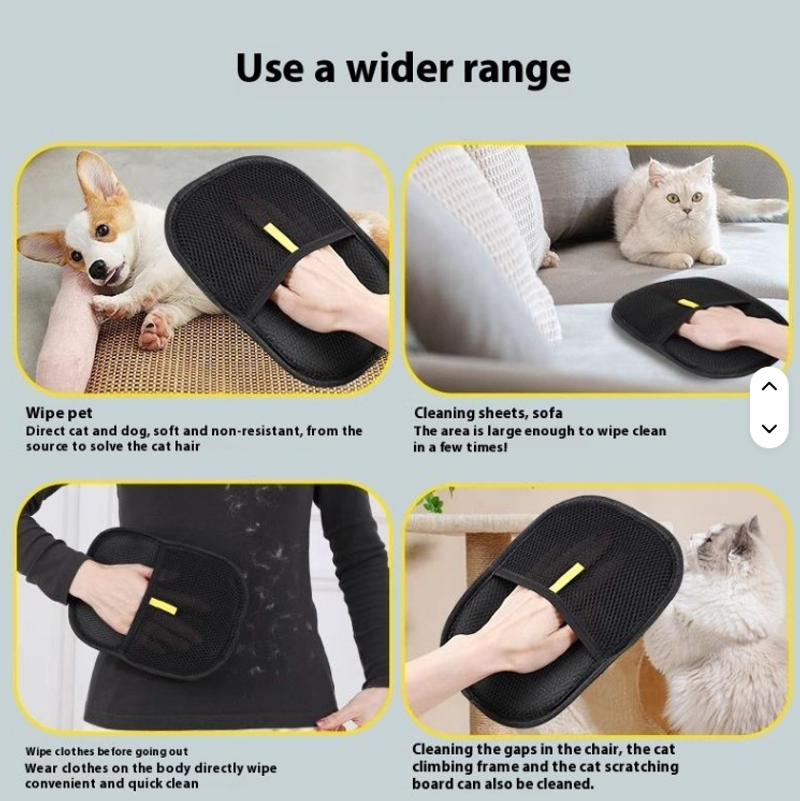 Use a wider range

Wipe pet
Direct cat and dog, soft and non-resistant, from the source to solve the cat hair

Cleaning sheets, sofa
The area is large enough to wipe clean in a few times!

Wipe clothes before going out
Wear clothes on the body directly wipe convenient and quick clean

Cleaning the gaps in the chair, the cat climbing frame and the cat scratching board can also be cleaned.