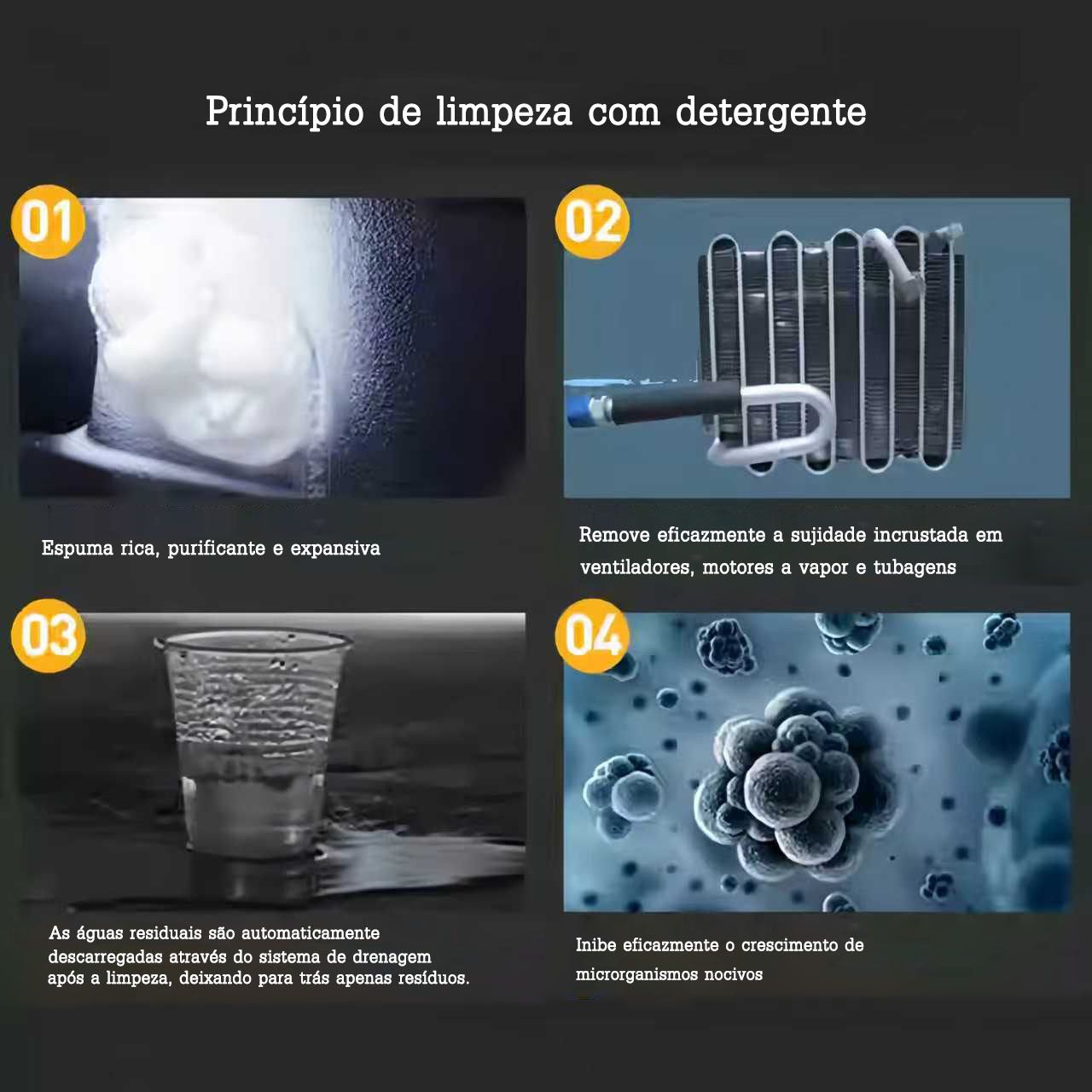 Princípio de limpeza com detergente

01

Espuma rica, purificante e expansiva

02

Remove eficazmente a sujidade incrustada em ventiladores, motores a vapor e tubagens

03

As águas residuais são automaticamente descarregadas através do sistema de drenagem após a limpeza, deixando para trás apenas resíduos.

04

Inibe eficazmente o crescimento de microrganismos nocivos