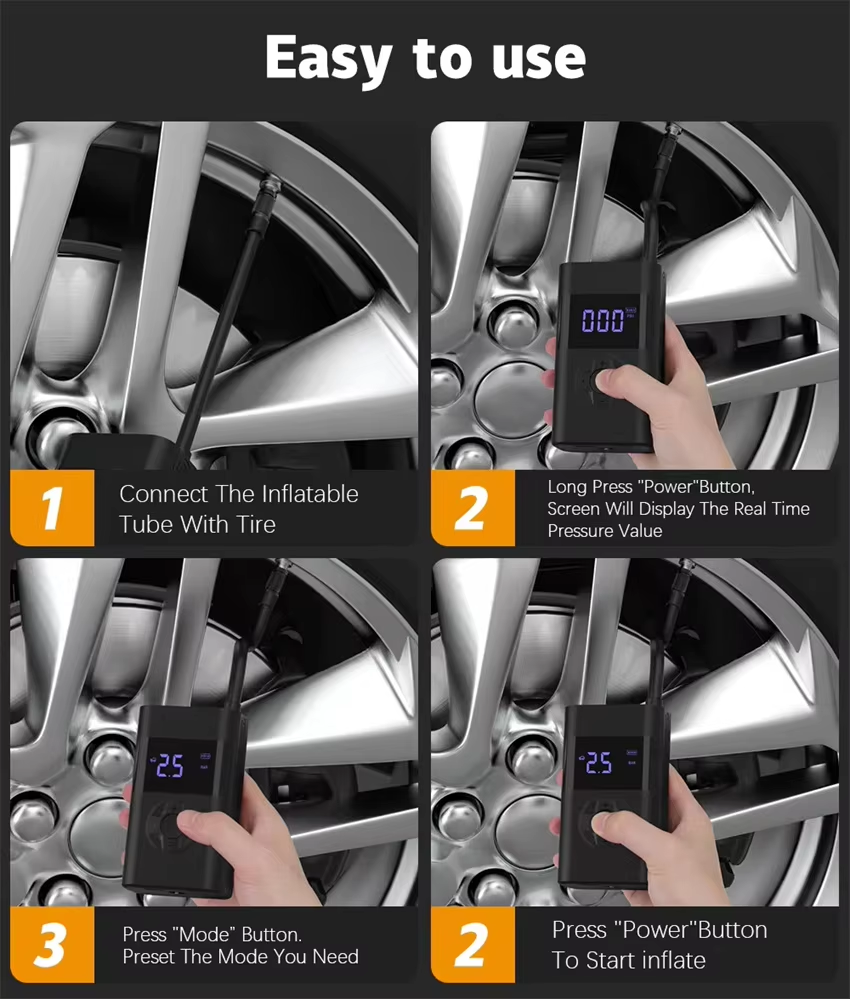 Easy to use

000

1 Connect The Inflatable Tube With Tire

2 Long Press "Power"Button, Screen Will Display The Real Time Pressure Value

25

25

3 Press "Mode" Button. Preset The Mode You Need

2 Press "Power"Button To Start inflate