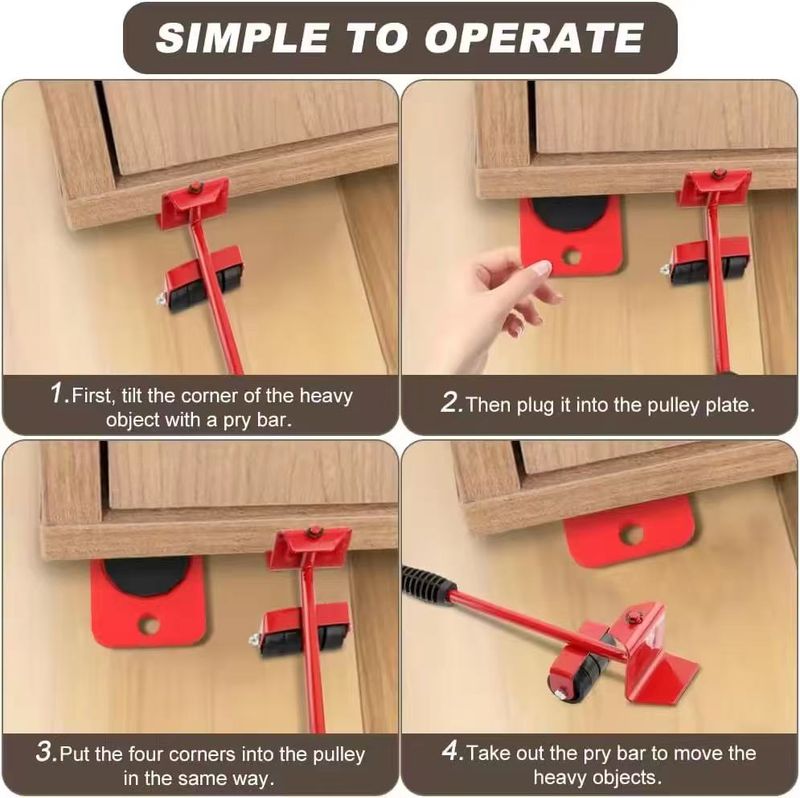 SIMPLE TO OPERATE

1.First, tilt the corner of the heavy object with a pry bar.

2.Then plug it into the pulley plate.

3.Put the four corners into the pulley in the same way.

4.Take out the pry bar to move the heavy objects.