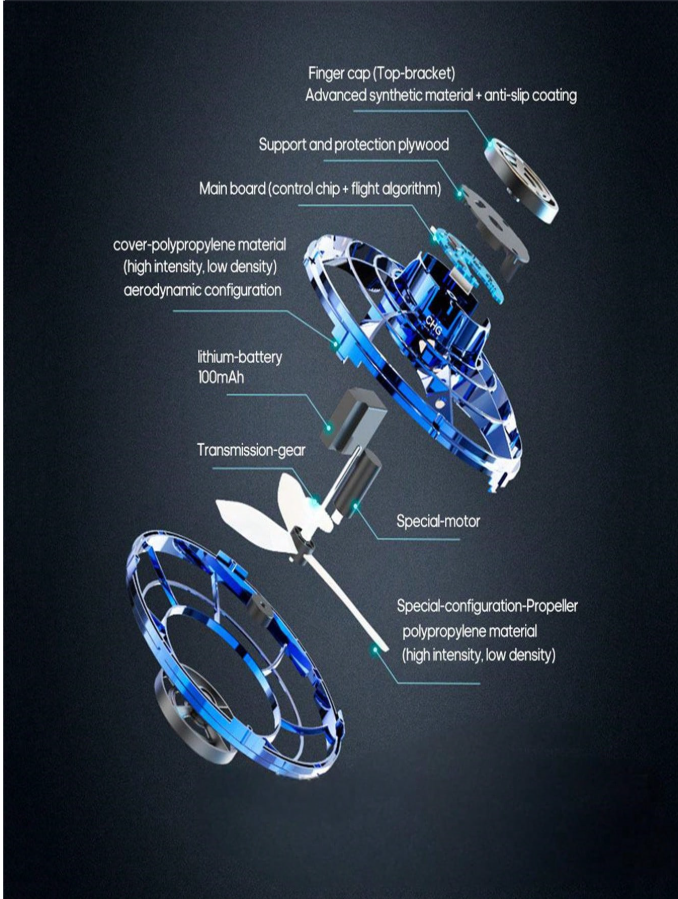 Finger cap (Top-bracket)
Advanced synthetic material + anti-slip coating

Support and protection plywood

Main board (control chip + flight algorithm)

cover-polypropylene material
(high intensity, low density)
aerodynamic configuration

CHG

lithium-battery
100mAh

Transmission-gear

Special-motor

Special-configuration-Propeller
polypropylene material
(high intensity, low density)