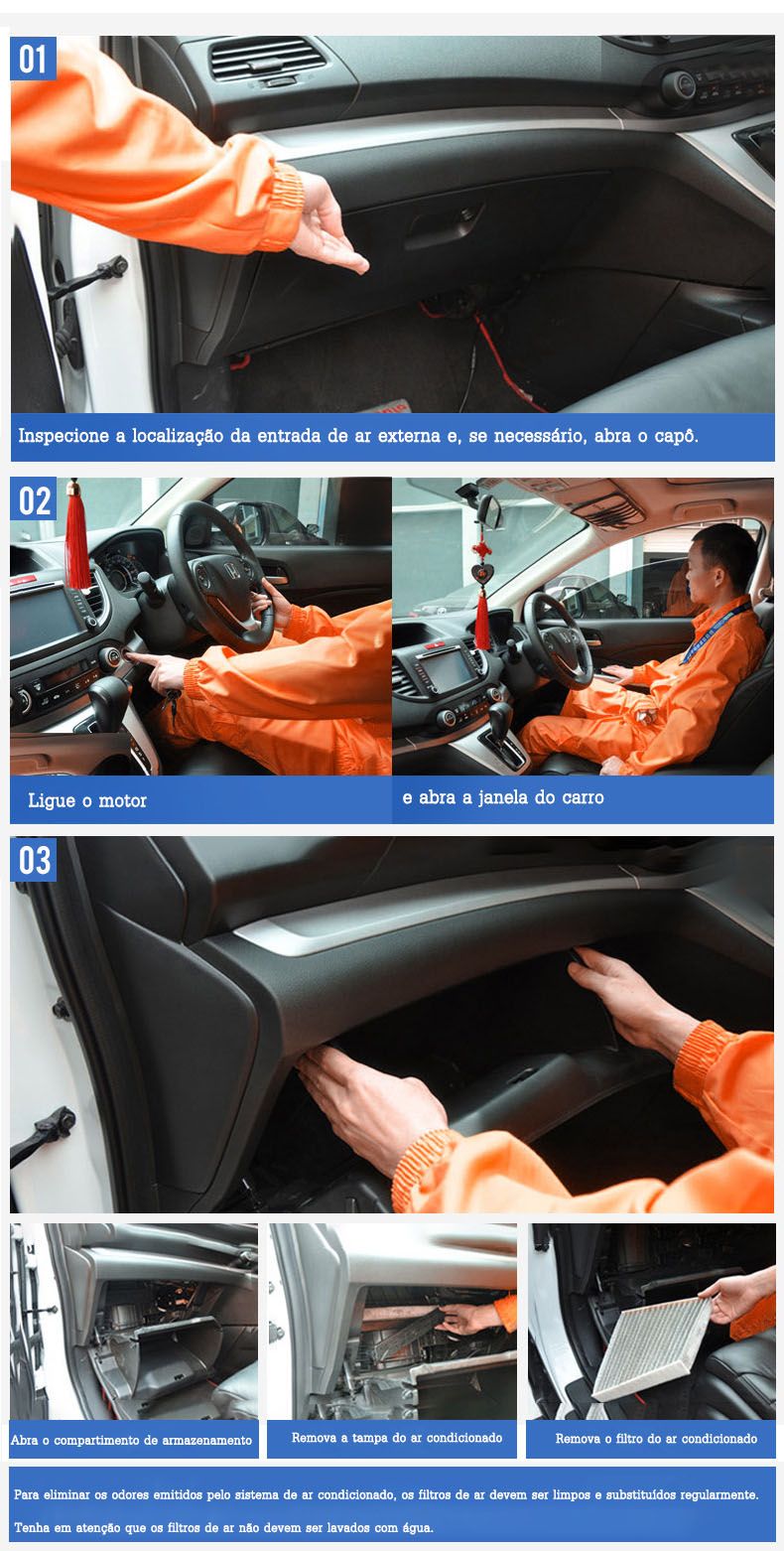 01

Inspecione a localização da entrada de ar externa e, se necessário, abra o capô.

02

Ligue o motor

e abra a janela do carro

03

Abra o compartimento de armazenamento

Remova a tampa do ar condicionado

Remova o filtro do ar condicionado

Para eliminar os odores emitidos pelo sistema de ar condicionado, os filtros de ar devem ser limpos e substituídos regularmente.

Tenha em atenção que os filtros de ar não devem ser lavados com água.