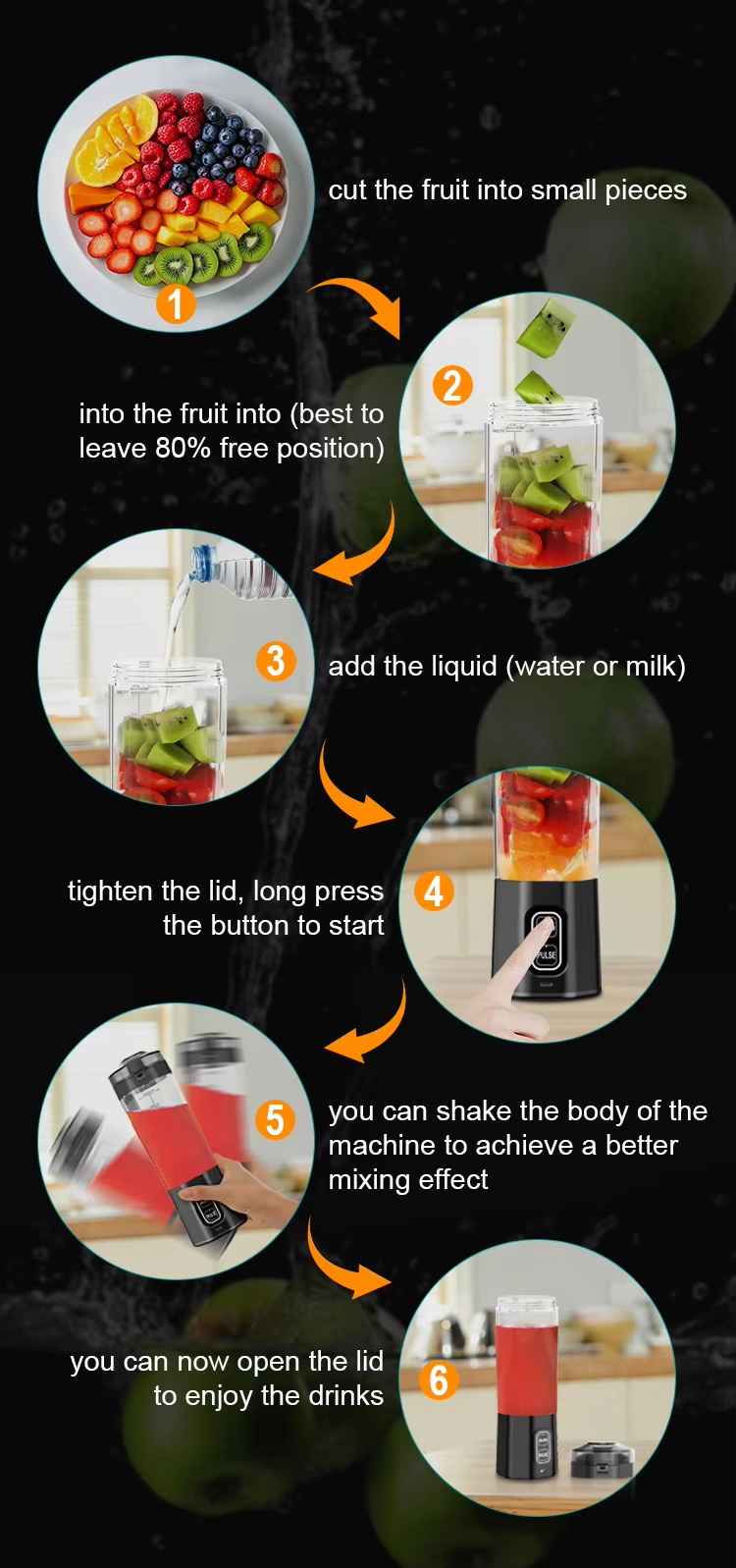 1

cut the fruit into small pieces

2

into the fruit into (best to leave 80% free position)

3

add the liquid (water or milk)

4

tighten the lid, long press the button to start

PULSE

5

you can shake the body of the machine to achieve a better mixing effect

6

you can now open the lid to enjoy the drinks