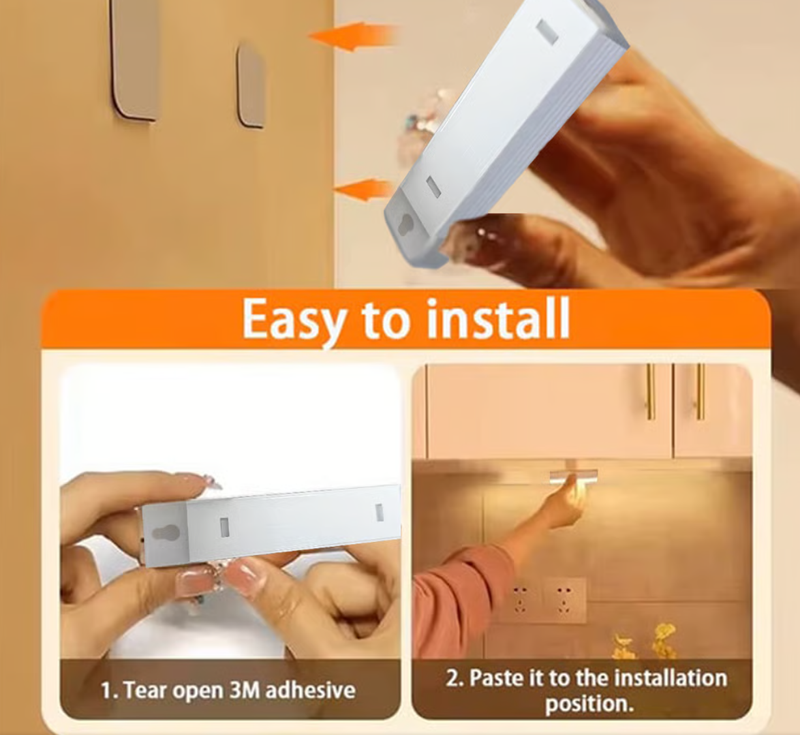 Easy to install

1. Tear open 3M adhesive

2. Paste it to the installation position.