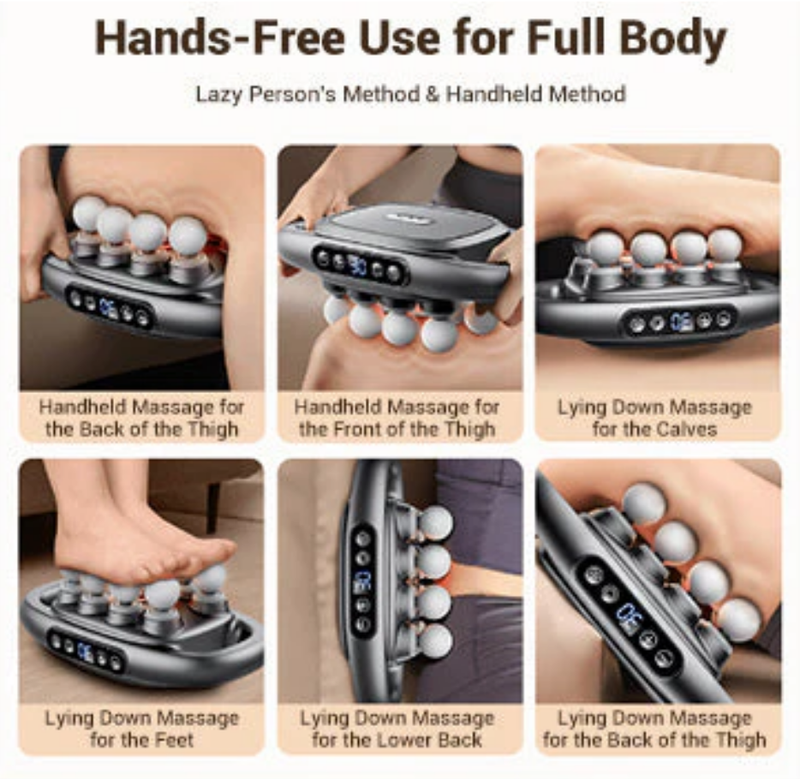 Hands-Free Use for Full Body

Lazy Person's Method & Handheld Method

Handheld Massage for the Back of the Thigh

Handheld Massage for the Front of the Thigh

Lying Down Massage for the Calves

Lying Down Massage for the Feet

Lying Down Massage for the Lower Back

Lying Down Massage for the Back of the Thigh