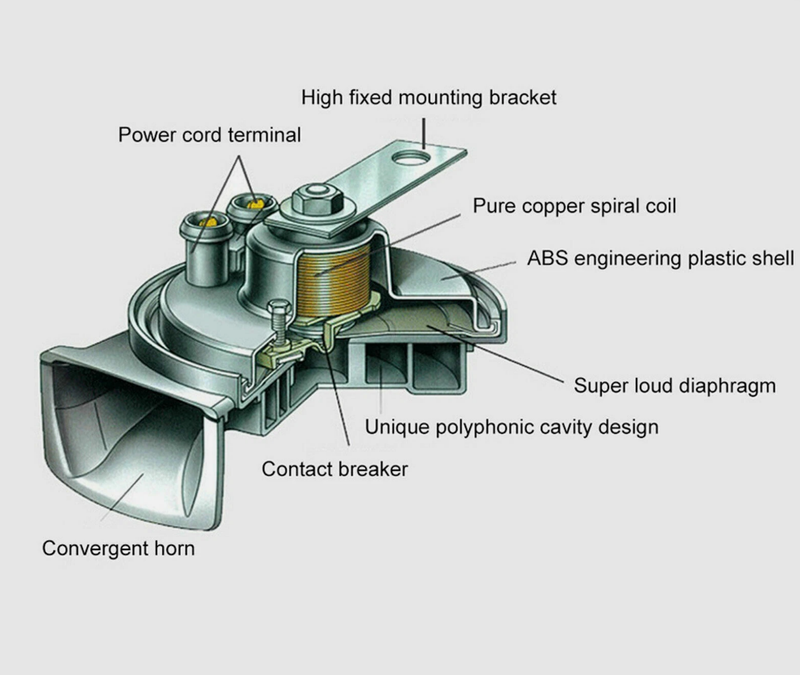 High fixed mounting bracket

Power cord terminal

Pure copper spiral coil

ABS engineering plastic shell

Super loud diaphragm

Unique polyphonic cavity design

Contact breaker

Convergent horn