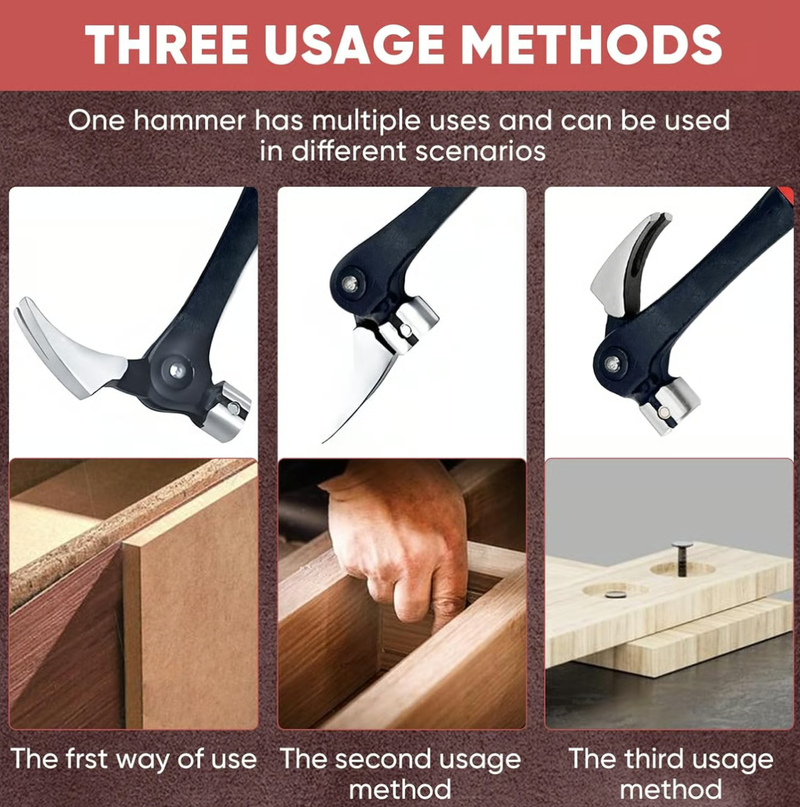 THREE USAGE METHODS

One hammer has multiple uses and can be used in different scenarios

The frst way of use

The second usage method

The third usage method