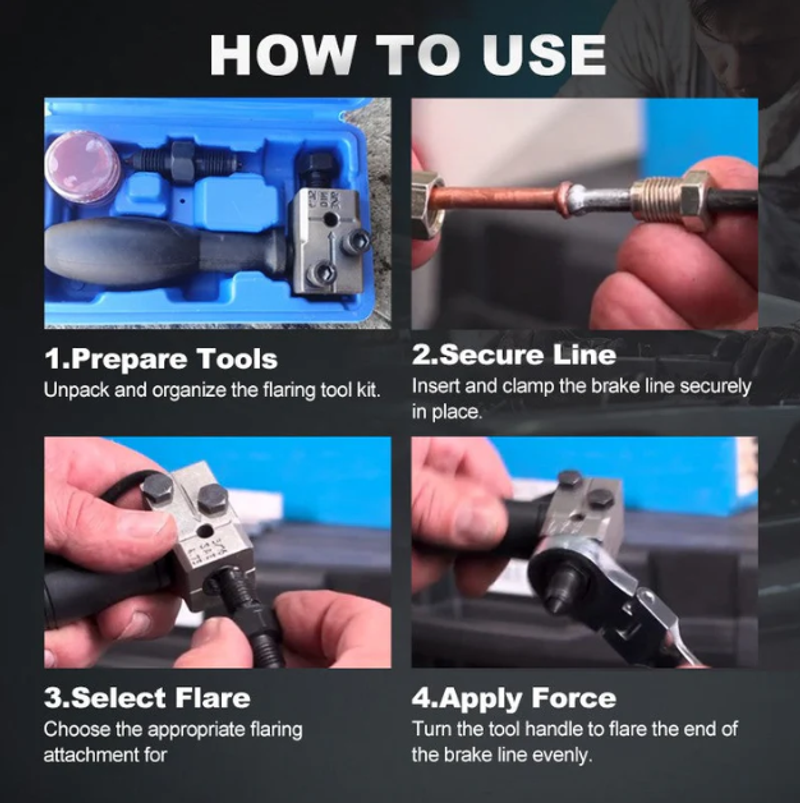 HOW TO USE

1.Prepare Tools
Unpack and organize the flaring tool kit.

2.Secure Line
Insert and clamp the brake line securely in place.

3.Select Flare
Choose the appropriate flaring attachment for

4.Apply Force
Turn the tool handle to flare the end of the brake line evenly.