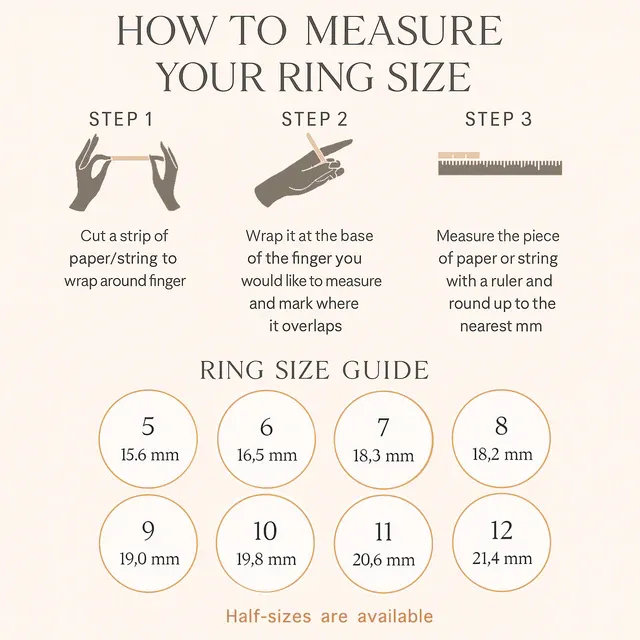 HOW TO MEASURE YOUR RING SIZE

STEP 1

Cut a strip of paper/string to wrap around finger

STEP 2

Wrap it at the base of the finger you would like to measure and mark where it overlaps

STEP 3

Measure the piece of paper or string with a ruler and round up to the nearest mm

RING SIZE GUIDE

5
15.6 mm

6
16,5 mm

7
18,3 mm

8
18,2 mm

9
19,0 mm

10
19,8 mm

11
20,6 mm

12
21,4 mm

Half-sizes are available