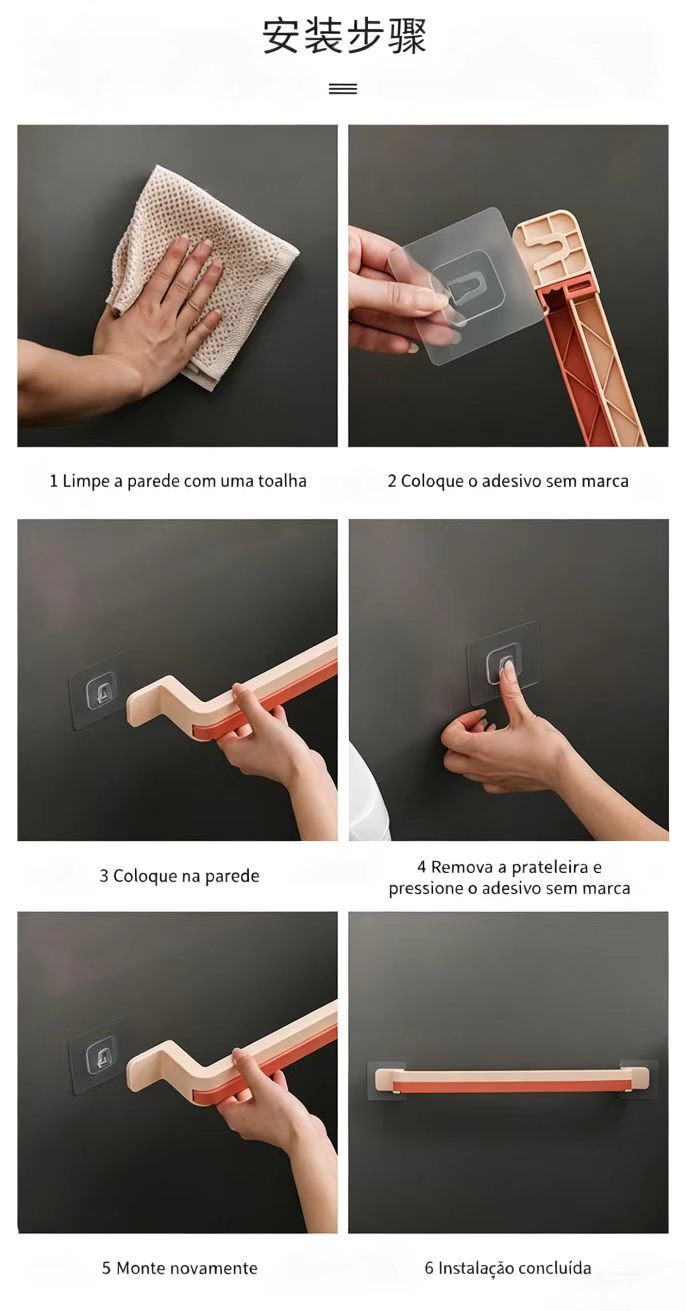 安装步骤

1 Limpe a parede com uma toalha

2 Coloque o adesivo sem marca

3 Coloque na parede

4 Remova a prateleira e pressione o adesivo sem marca

5 Monte novamente

6 Instalação concluída