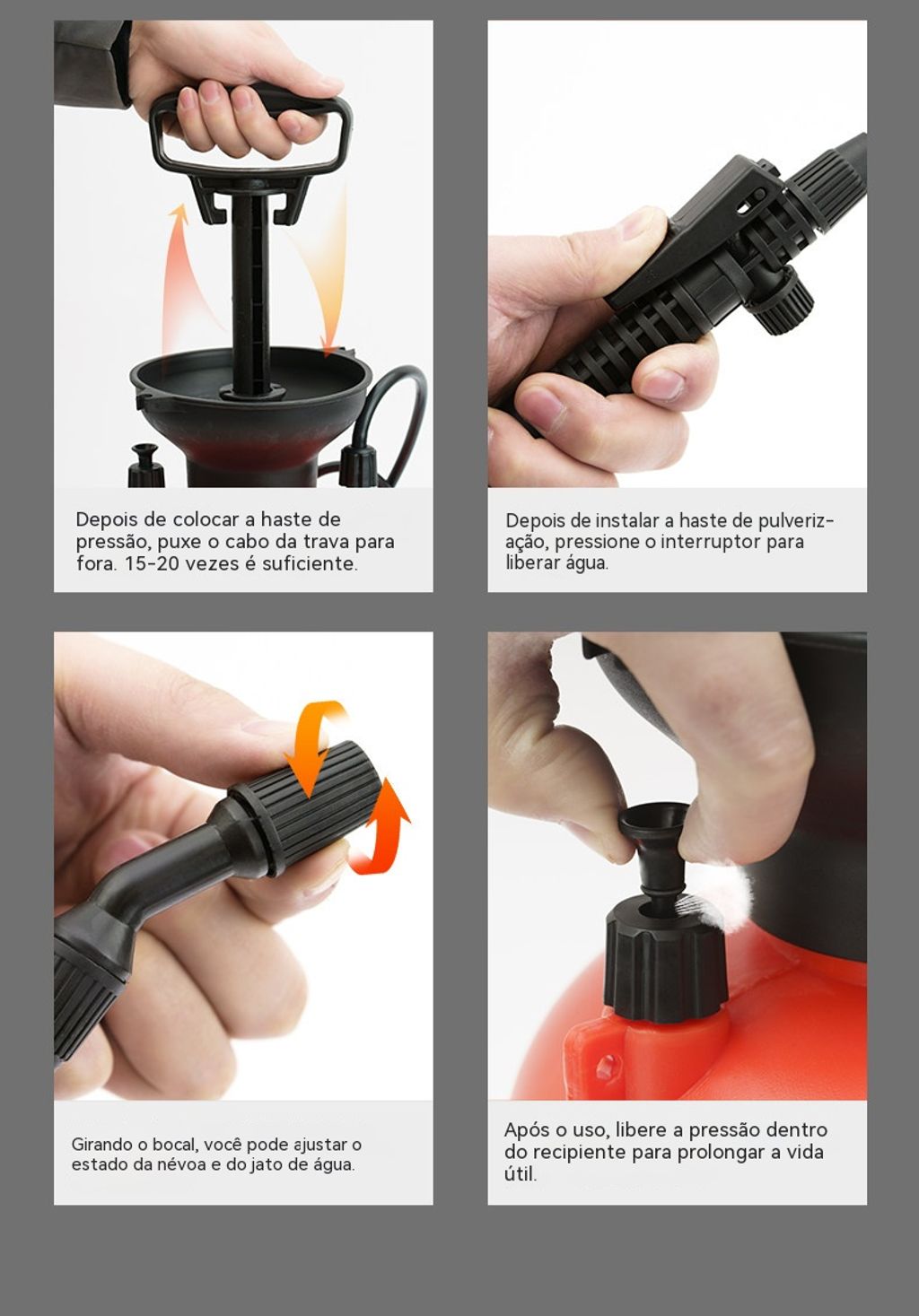 Depois de colocar a haste de pressão, puxe o cabo da trava para fora. 15-20 vezes é suficiente.

Depois de instalar a haste de pulverização, pressione o interruptor para liberar água.

Girando o bocal, você pode ajustar o estado da névoa e do jato de água.

Após o uso, libere a pressão dentro do recipiente para prolongar a vida útil.