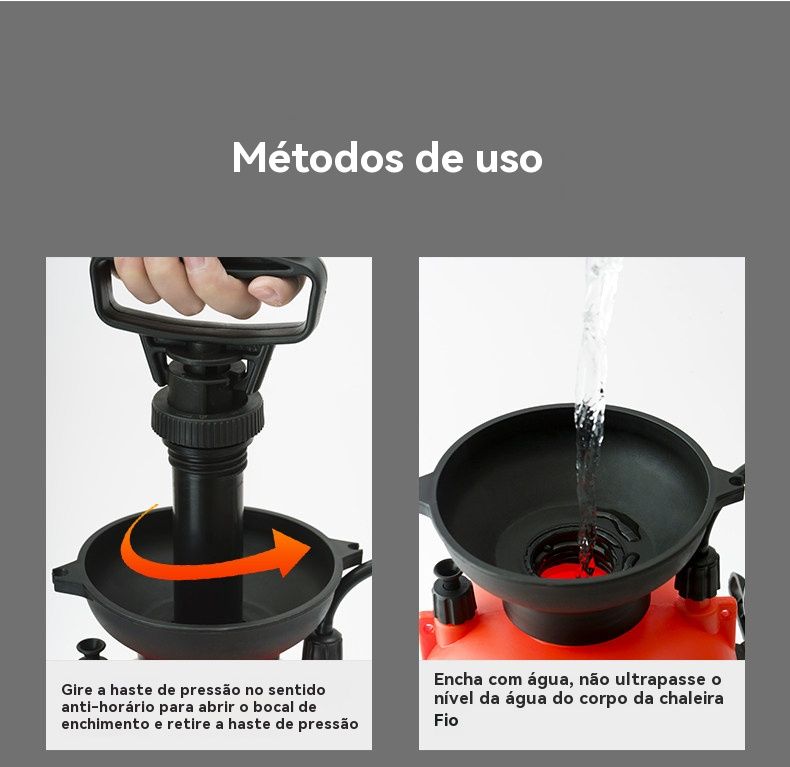 Métodos de uso

Gire a haste de pressão no sentido anti-horário para abrir o bocal de enchimento e retire a haste de pressão

Encha com água, não ultrapasse o nível da água do corpo da chaleira Fio